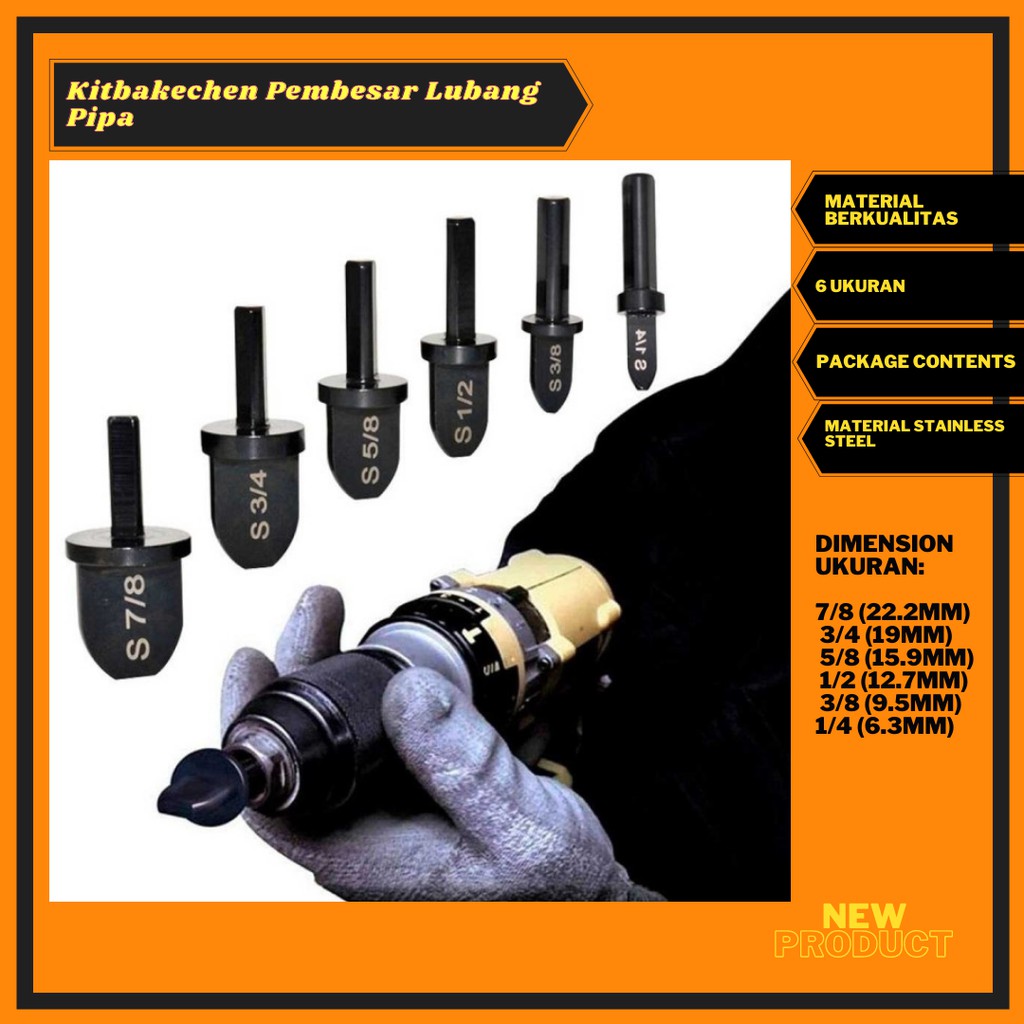 Kitbakechen Pembesar Lubang Pipa

S 7/8
S 3/4
S 5/8
S 1/2
S 3/8
S 1/4

MATERIAL BERKUALITAS

6 UKURAN

PACKAGE CONTENTS

MATERIAL STAINLESS STEEL

DIMENSION UKURAN:

7/8 (22.2MM)
3/4 (19MM)
5/8 (15.9MM)
1/2 (12.7MM)
3/8 (9.5MM)
1/4 (6.3MM)

NEW PRODUCT