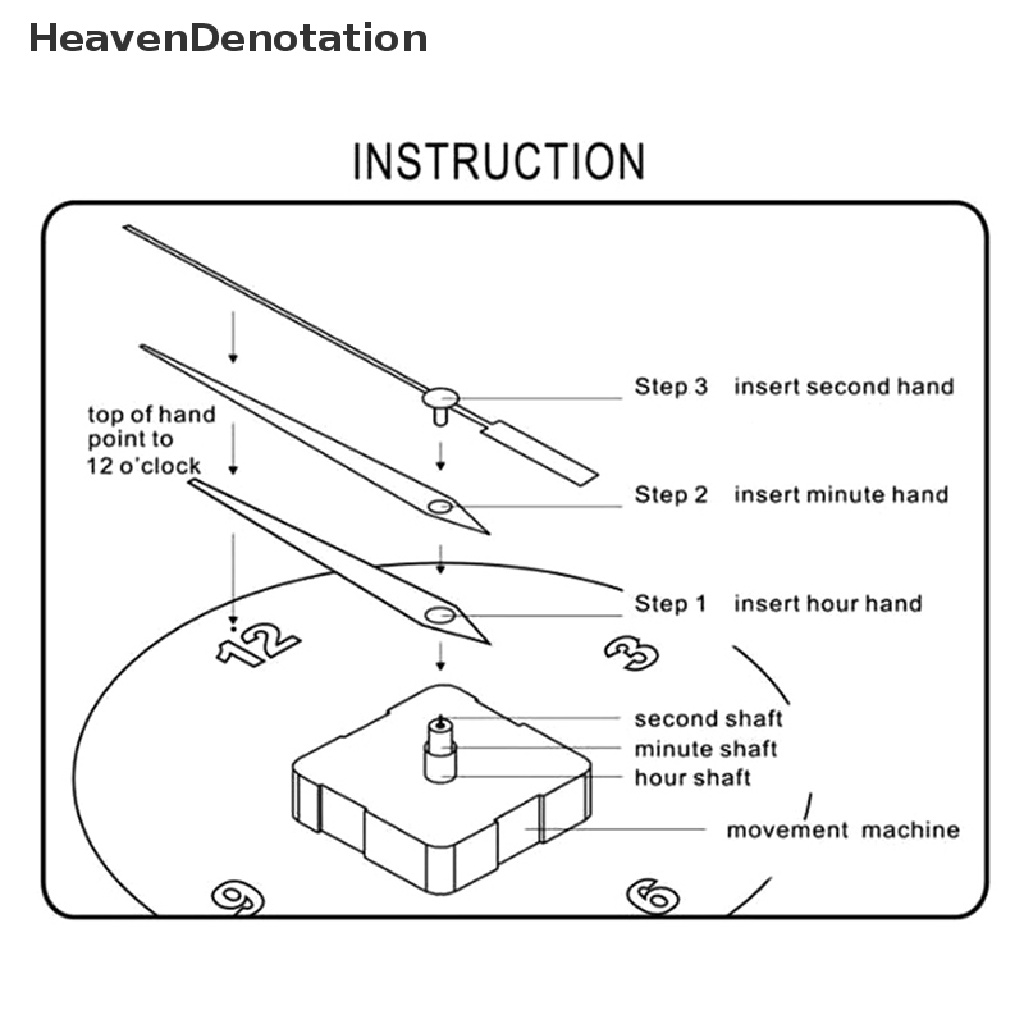 HeavenDenotation

INSTRUCTION

top of hand point to 12 o'clock

Step 3 insert second hand

Step 2 insert minute hand

Step 1 insert hour hand

12

3

second shaft

minute shaft

hour shaft

movement machine

9

6