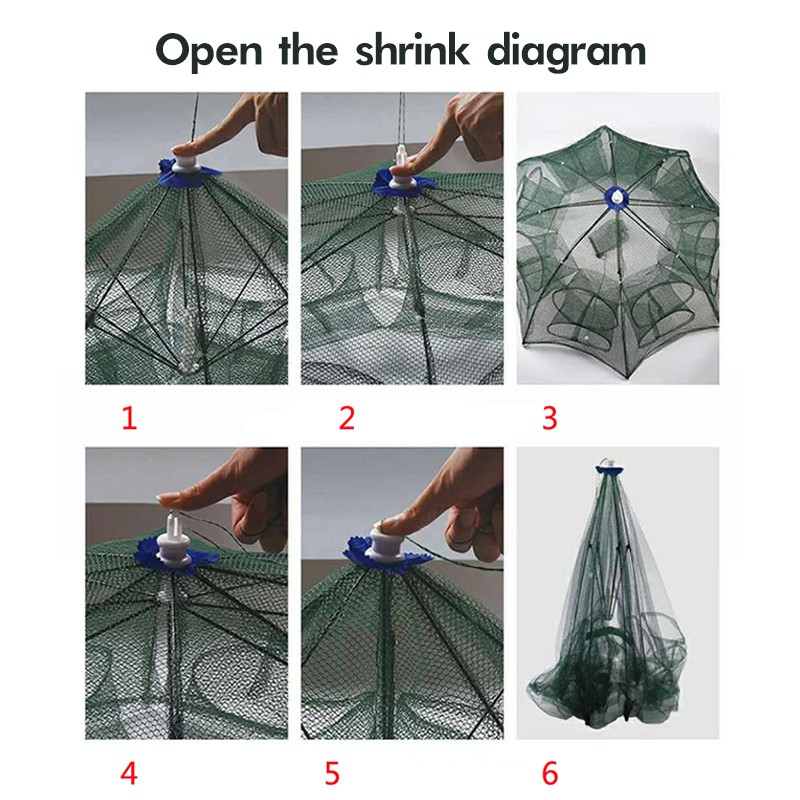 Open the shrink diagram

1

2

3

4

5

6