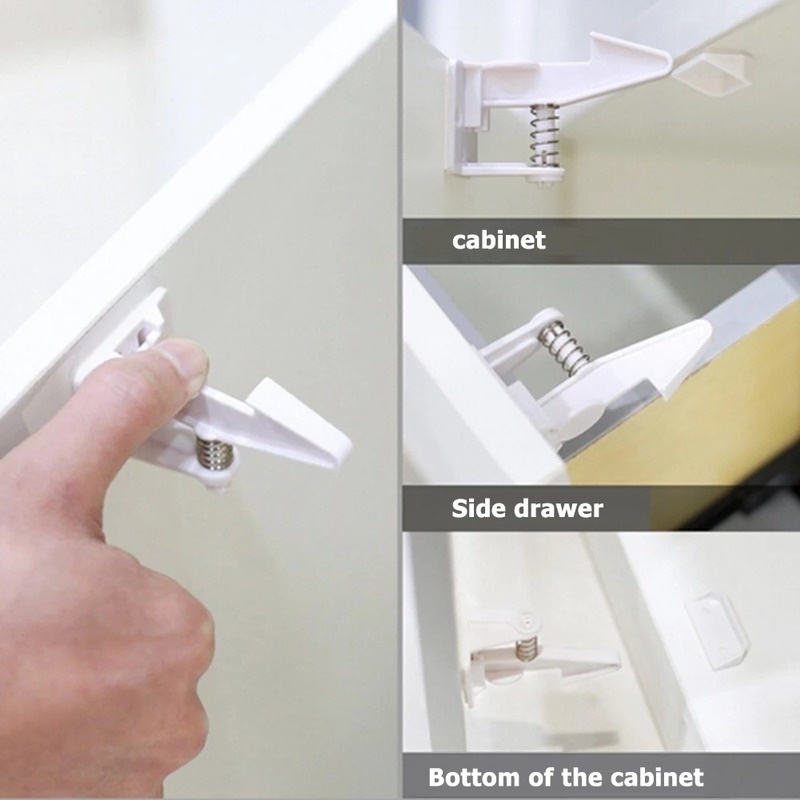 cabinet

Side drawer

Bottom of the cabinet