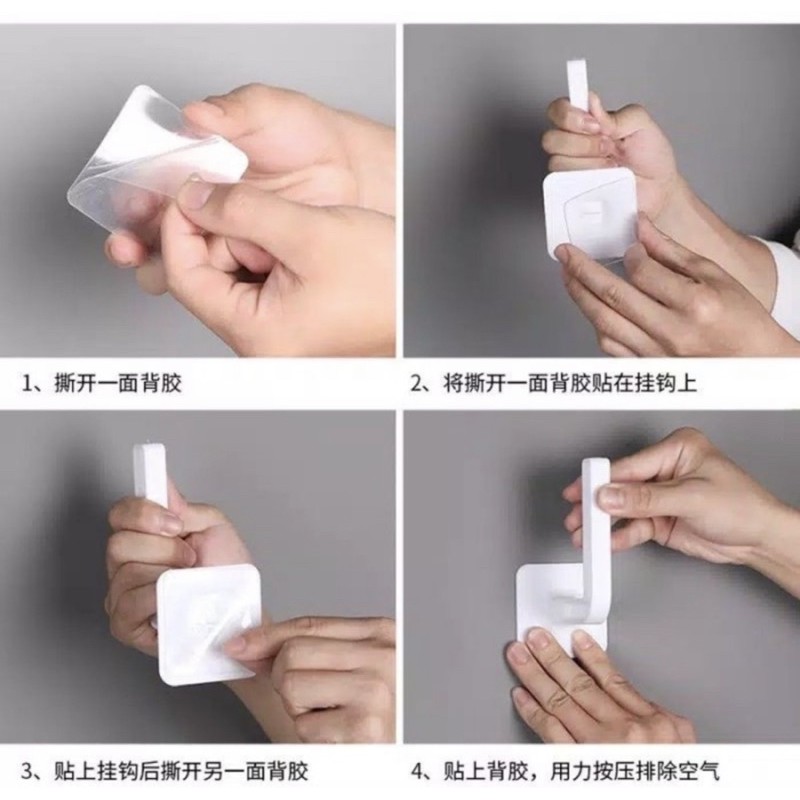 1、撕开一面背胶

2、将撕开一面背胶贴在挂钩上

3、贴上挂钩后撕开另一面背胶

4、贴上背胶，用力按压排除空气