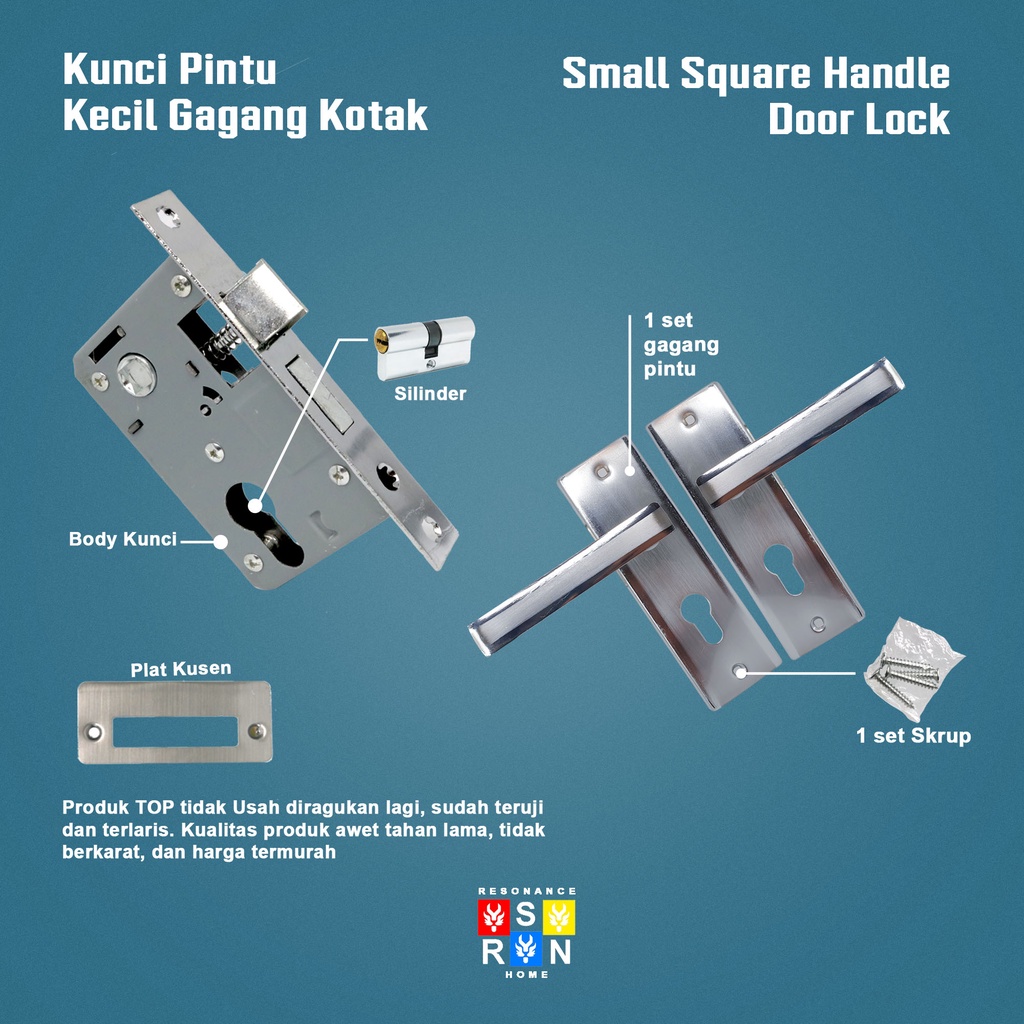 Kunci Pintu
Kecil Gagang Kotak

Small Square Handle
Door Lock

Silinder

Body Kunci

1 set
gagang
pintu

Plat Kusen

1 set Skrup

Produk TOP tidak Usah diragukan lagi, sudah teruji dan terlaris. Kualitas produk awet tahan lama, tidak berkarat, dan harga termurah

RESONANCE
S
R N
HOME