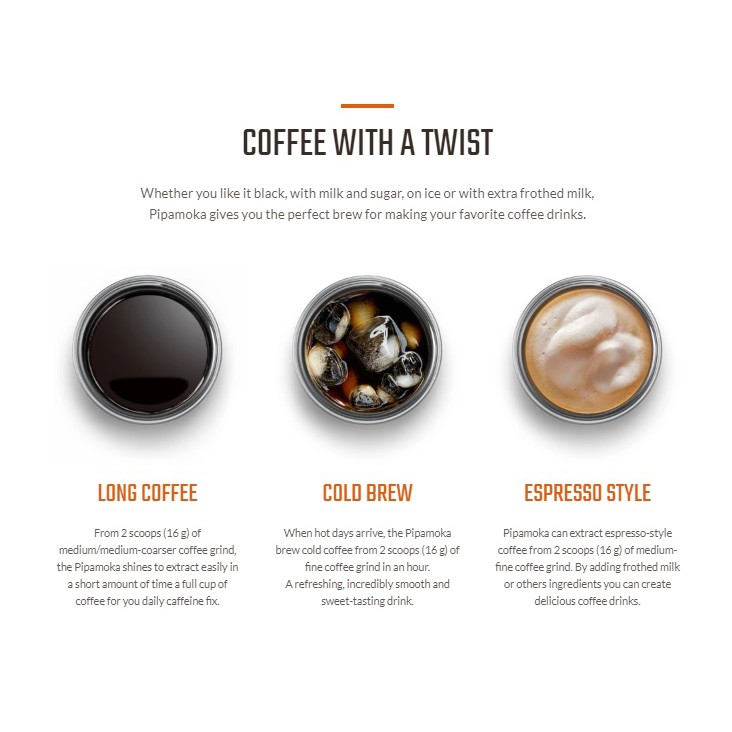 COFFEE WITH A TWIST

Whether you like it black, with milk and sugar, on ice or with extra frothed milk, Pipamoka gives you the perfect brew for making your favorite coffee drinks.

LONG COFFEE

From 2 scoops (16 g) of medium/medium-coarser coffee grind, the Pipamoka shines to extract easily in a short amount of time a full cup of coffee for you daily caffeine fix.

COLD BREW

When hot days arrive, the Pipamoka brew cold coffee from 2 scoops (16 g) of fine coffee grind in an hour.
A refreshing, incredibly smooth and sweet-tasting drink.

ESPRESSO STYLE

Pipamoka can extract espresso-style coffee from 2 scoops (16 g) of medium-fine coffee grind. By adding frothed milk or others ingredients you can create delicious coffee drinks.