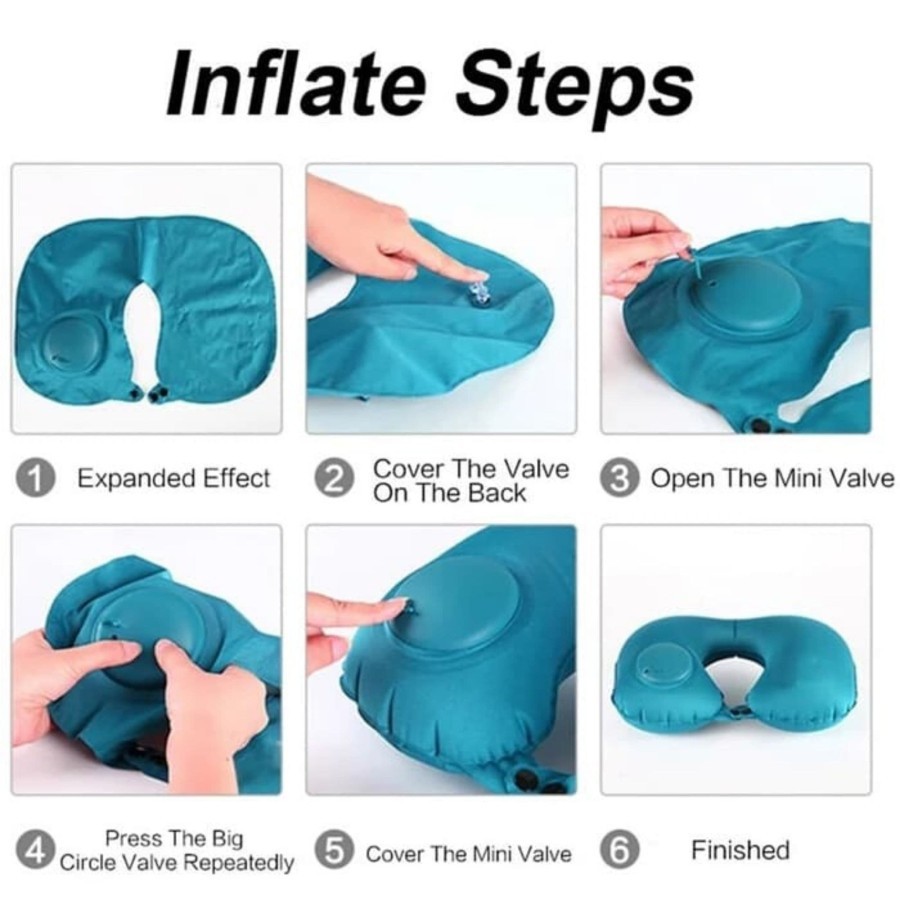 Inflate Steps

1 Expanded Effect

2 Cover The Valve On The Back

3 Open The Mini Valve

4 Press The Big Circle Valve Repeatedly

5 Cover The Mini Valve

6 Finished