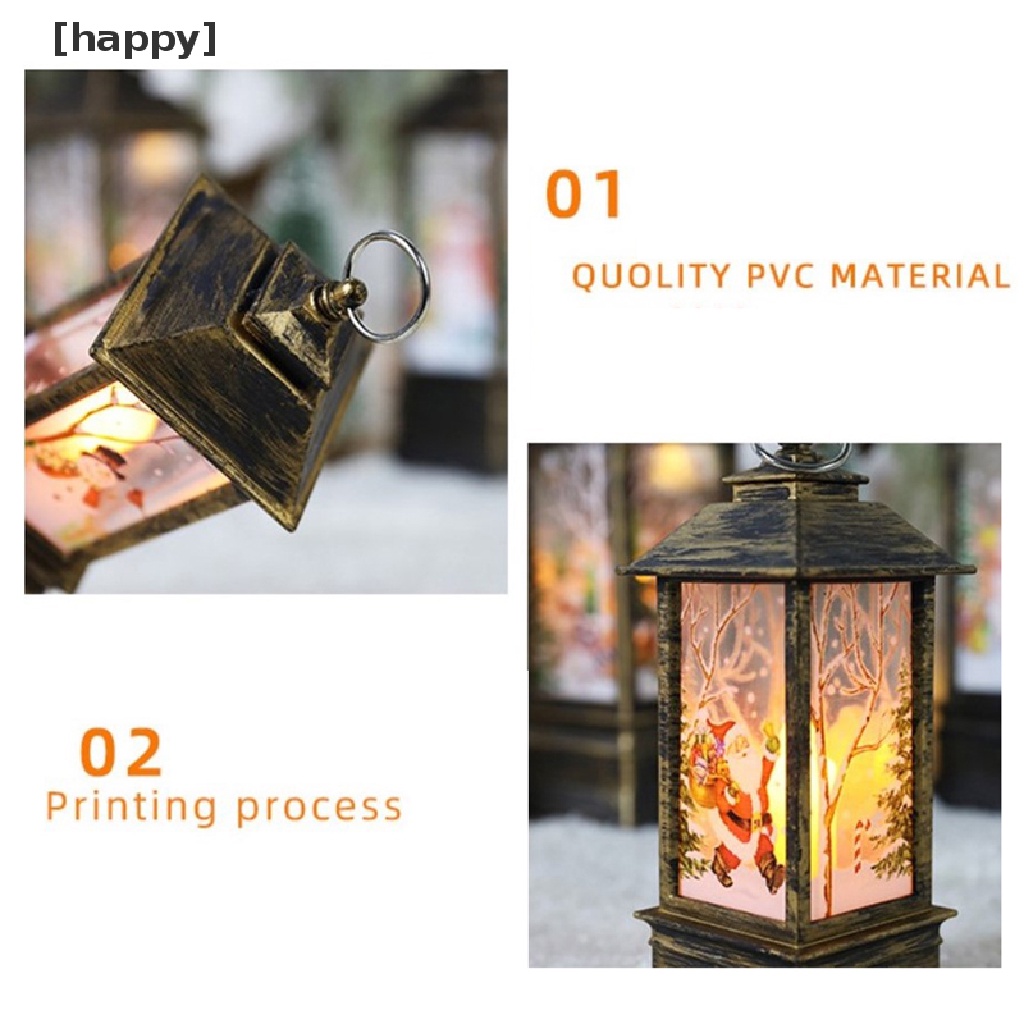 [happy]

01

QUOLITY PVC MATERIAL

02

Printing process