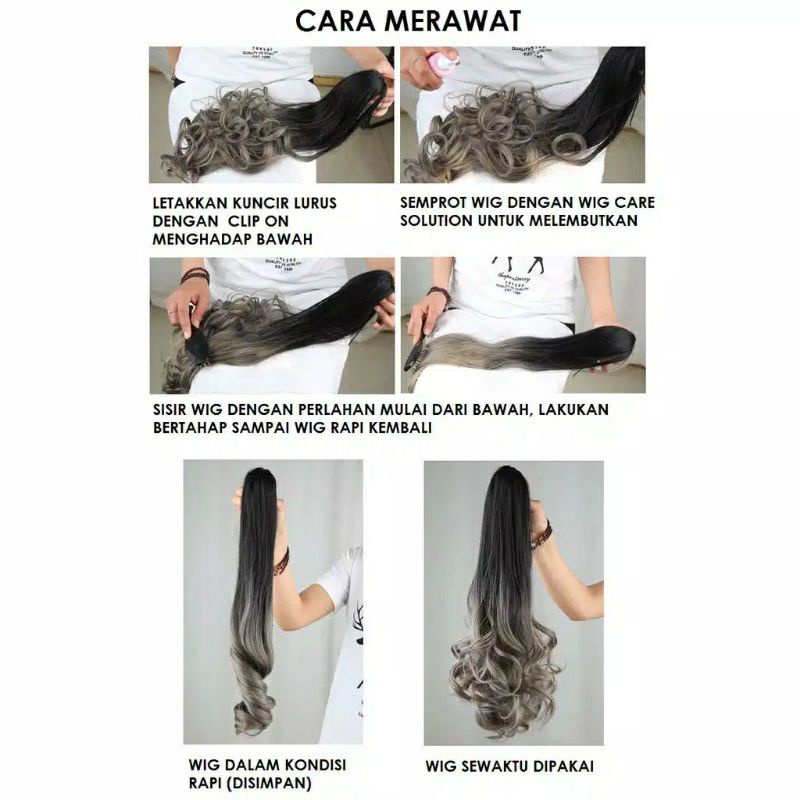 CARA MERAWAT

LETAKKAN KUNCIR LURUS DENGAN CLIP ON MENGHADAP BAWAH

SEMPROT WIG DENGAN WIG CARE SOLUTION UNTUK MELEMBUTKAN

SISIR WIG DENGAN PERLAHAN MULAI DARI BAWAH, LAKUKAN BERTAHAP SAMPAI WIG RAPI KEMBALI

WIG DALAM KONDISI RAPI (DISIMPAN)

WIG SEWAKTU DIPAKAI