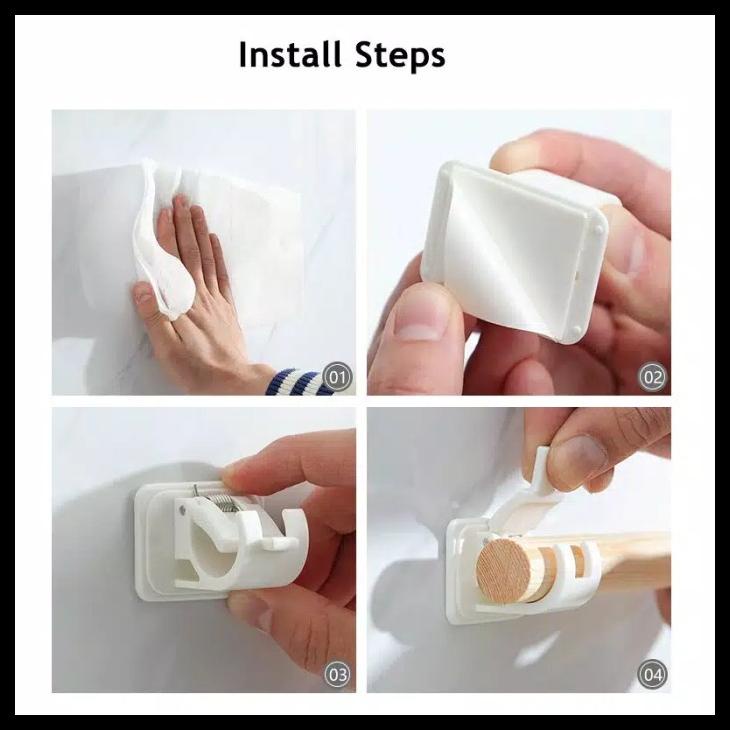 Install Steps

01

02

03

04