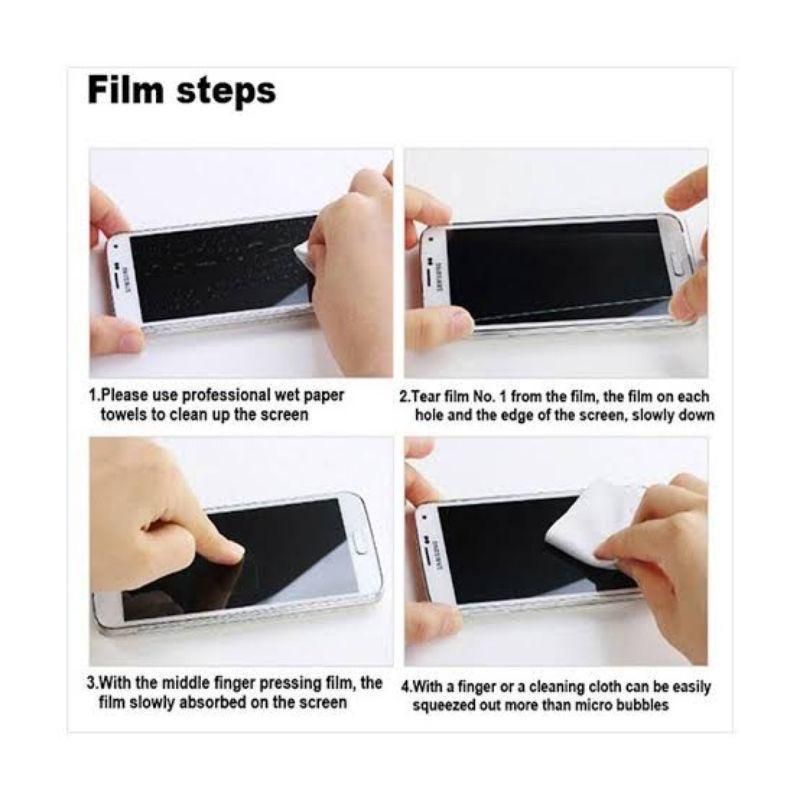 Film steps

SAMSUNG

1.Please use professional wet paper towels to clean up the screen

SAMSUNG

2.Tear film No. 1 from the film, the film on each hole and the edge of the screen, slowly down

3.With the middle finger pressing film, the film slowly absorbed on the screen

SAMSUNG

4.With a finger or a cleaning cloth can be easily squeezed out more than micro bubbles