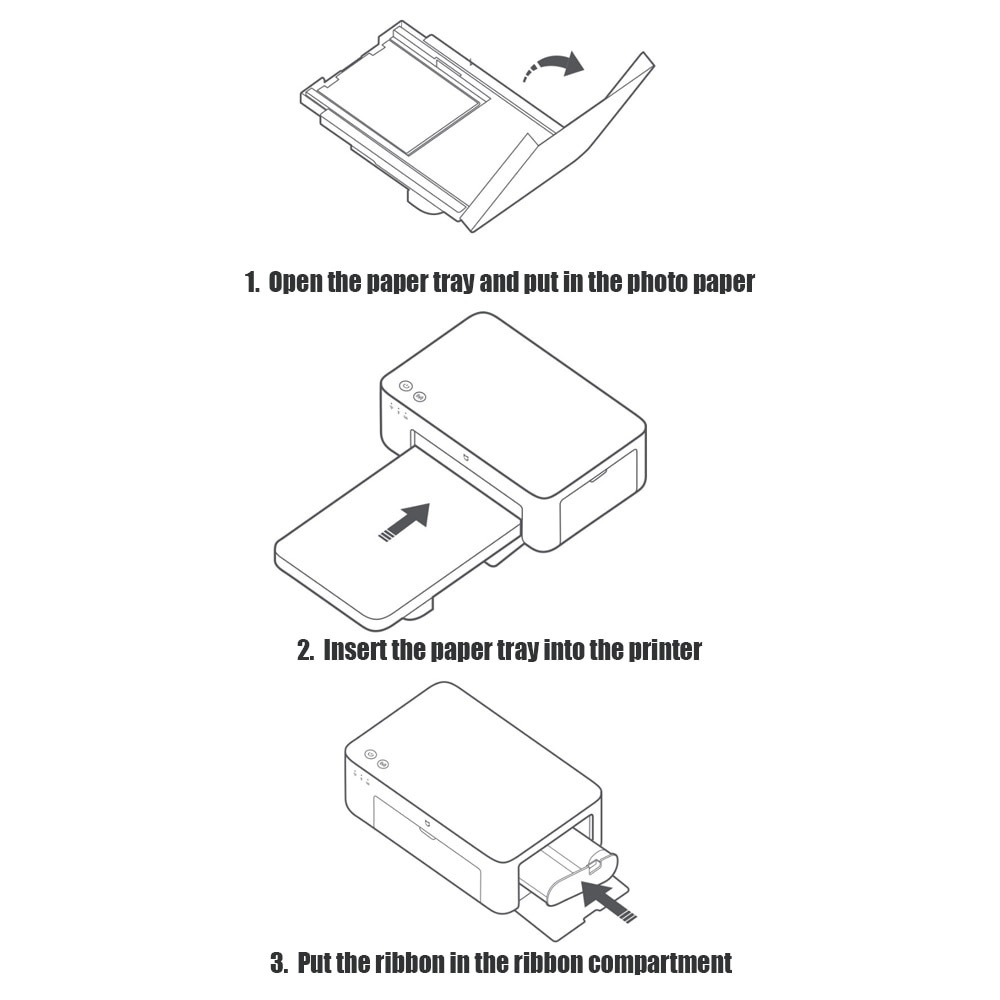 1. Open the paper tray and put in the photo paper

2. Insert the paper tray into the printer

3. Put the ribbon in the ribbon compartment