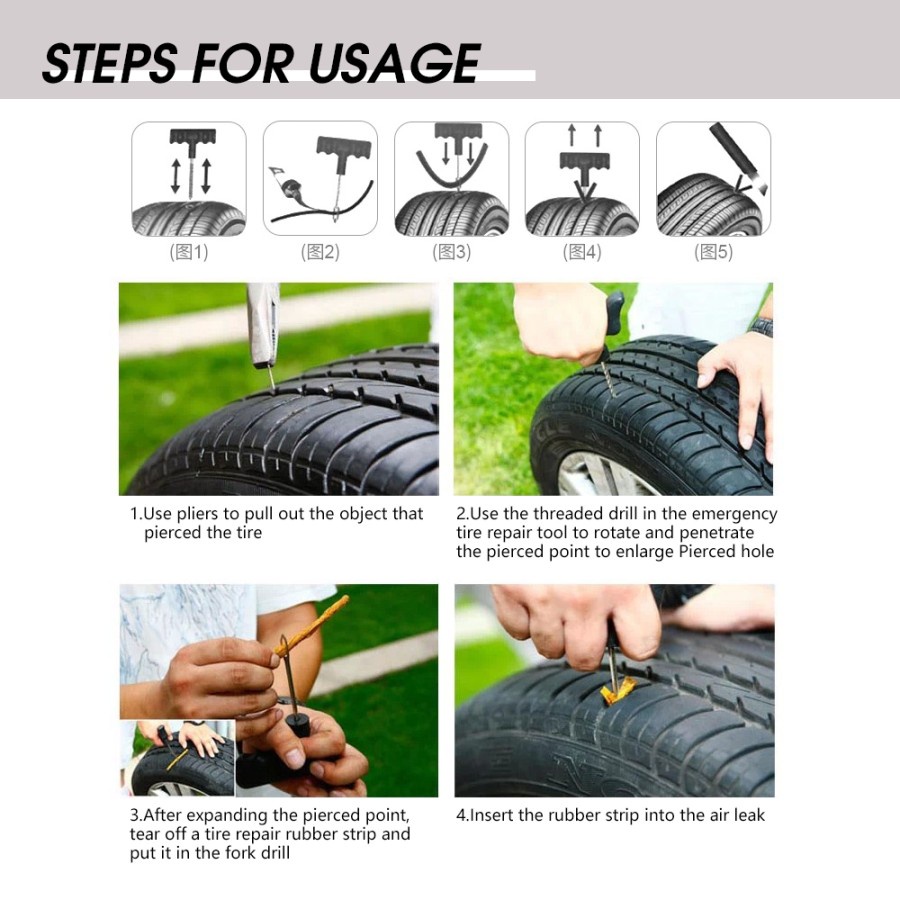 STEPS FOR USAGE

(图1)

(图2)

(图3)

(图4)

(图5)

1.Use pliers to pull out the object that pierced the tire

2.Use the threaded drill in the emergency tire repair tool to rotate and penetrate the pierced point to enlarge Pierced hole

3.After expanding the pierced point, tear off a tire repair rubber strip and put it in the fork drill

4.Insert the rubber strip into the air leak