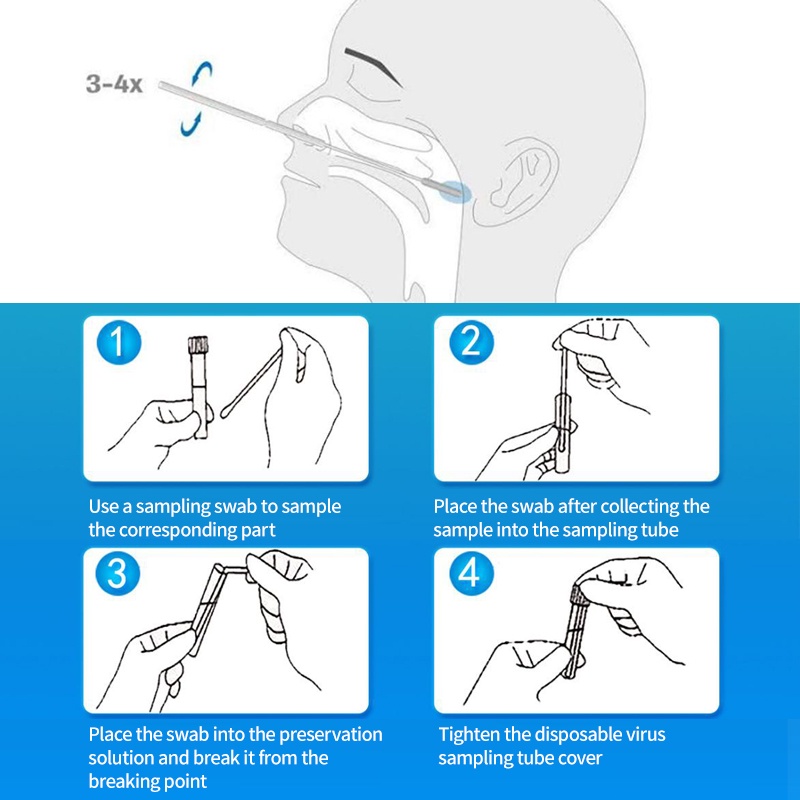 3-4x

1

Use a sampling swab to sample the corresponding part

2

Place the swab after collecting the sample into the sampling tube

3

Place the swab into the preservation solution and break it from the breaking point

4

Tighten the disposable virus sampling tube cover