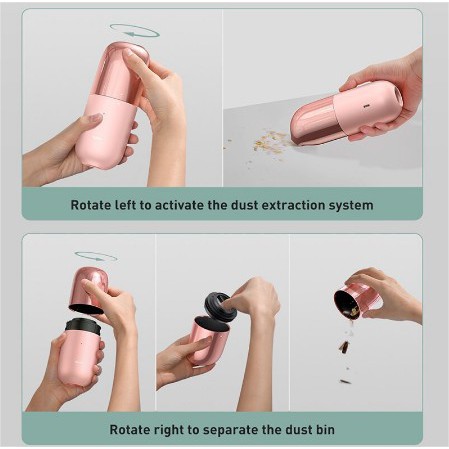 Rotate left to activate the dust extraction system

Rotate right to separate the dust bin