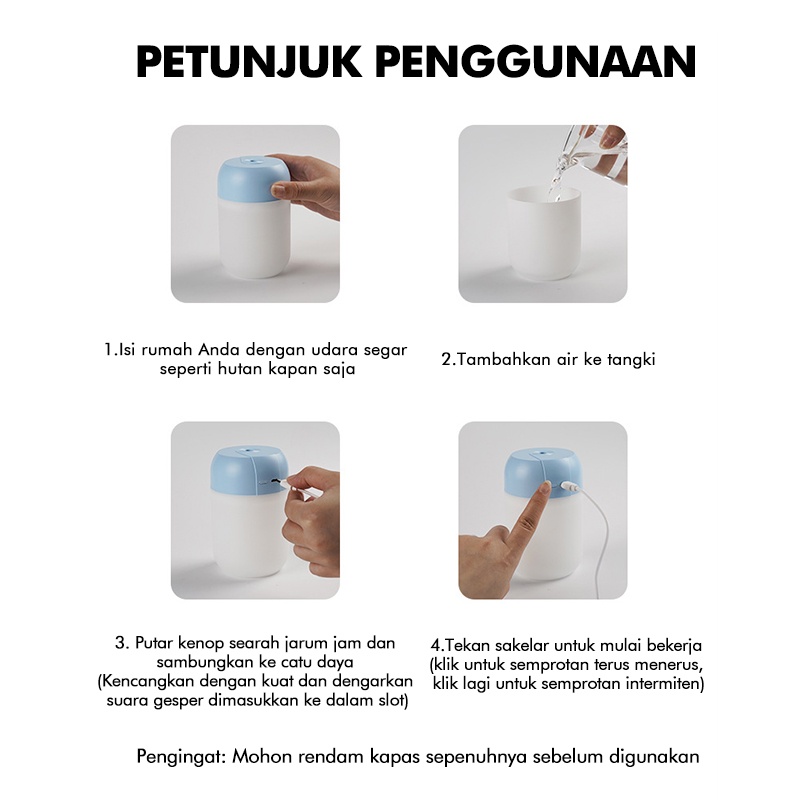 PETUNJUK PENGGUNAAN

1.Isi rumah Anda dengan udara segar seperti hutan kapan saja

2.Tambahkan air ke tangki

3. Putar kenop searah jarum jam dan sambungkan ke catu daya
(Kencangkan dengan kuat dan dengarkan suara gesper dimasukkan ke dalam slot)

4.Tekan sakelar untuk mulai bekerja
(klik untuk semprotan terus menerus, klik lagi untuk semprotan intermiten)

Pengingat: Mohon rendam kapas sepenuhnya sebelum digunakan