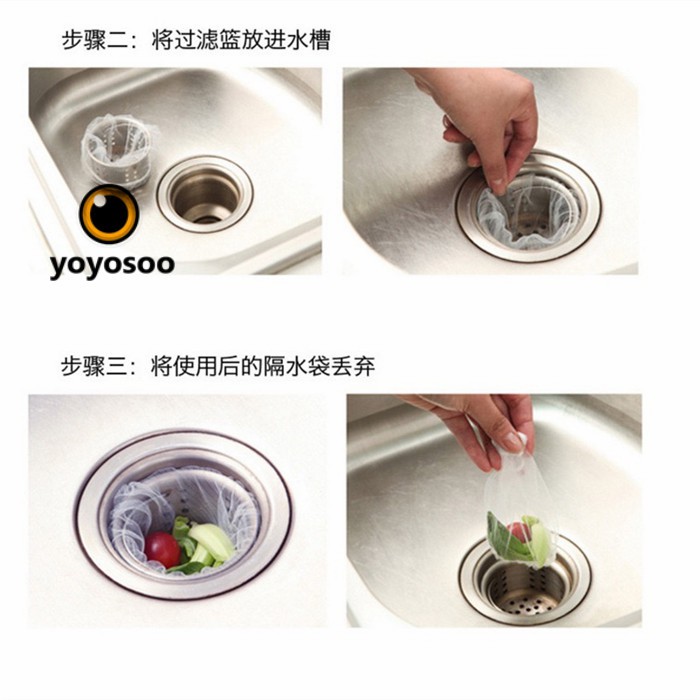 步骤二：将过滤篮放进水槽

yoyosoo

步骤三：将使用后的隔水袋丢弃