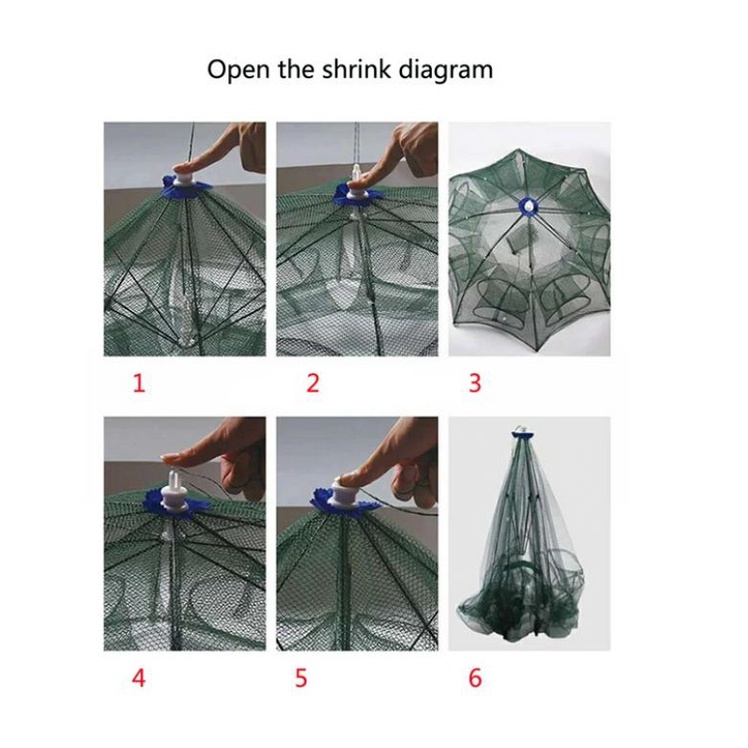 Open the shrink diagram

1

2

3

4

5

6