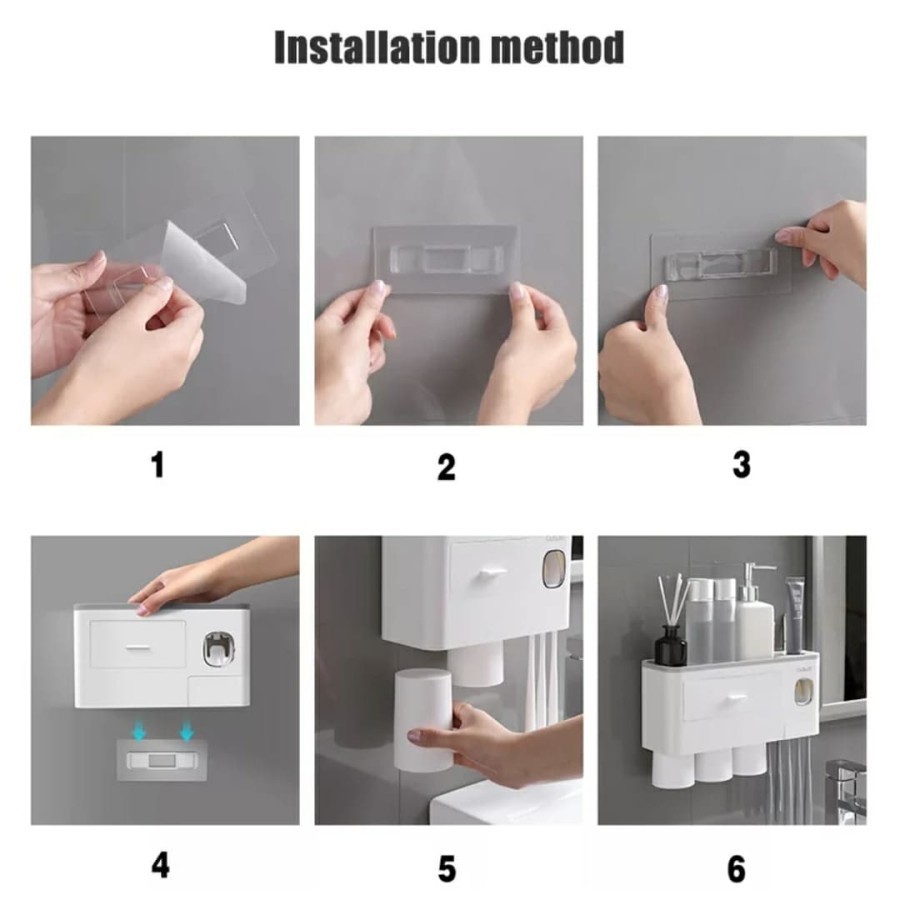 Installation method

1

2

3

4

5

6