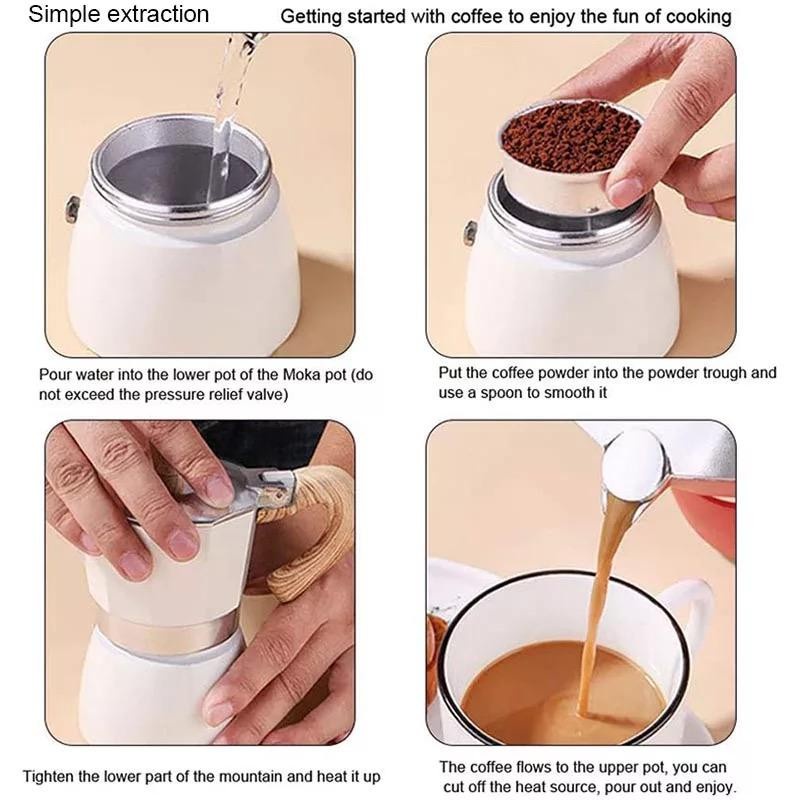 Simple extraction

Getting started with coffee to enjoy the fun of cooking

Pour water into the lower pot of the Moka pot (do not exceed the pressure relief valve)

Put the coffee powder into the powder trough and use a spoon to smooth it

Tighten the lower part of the mountain and heat it up

The coffee flows to the upper pot, you can cut off the heat source, pour out and enjoy.