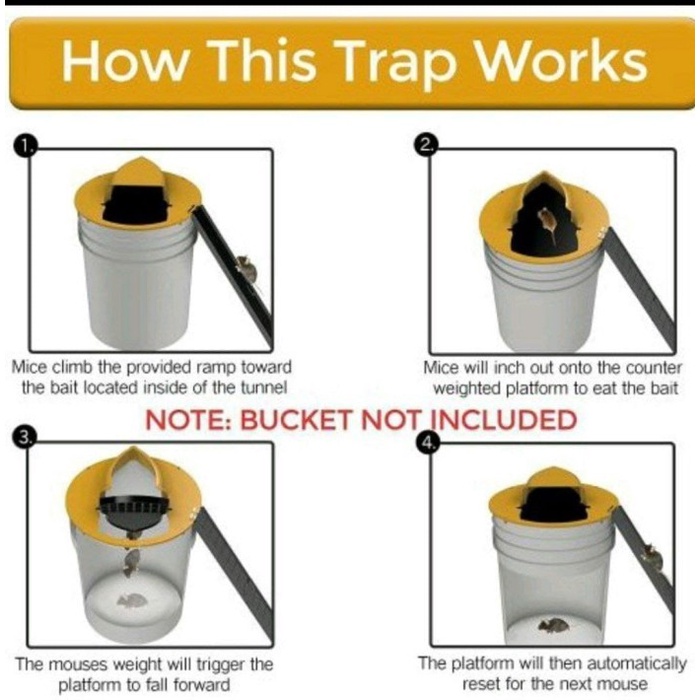 How This Trap Works

1.

Mice climb the provided ramp toward the bait located inside of the tunnel

2.

Mice will inch out onto the counter weighted platform to eat the bait

NOTE: BUCKET NOT INCLUDED

3.

The mouses weight will trigger the platform to fall forward

4.

The platform will then automatically reset for the next mouse