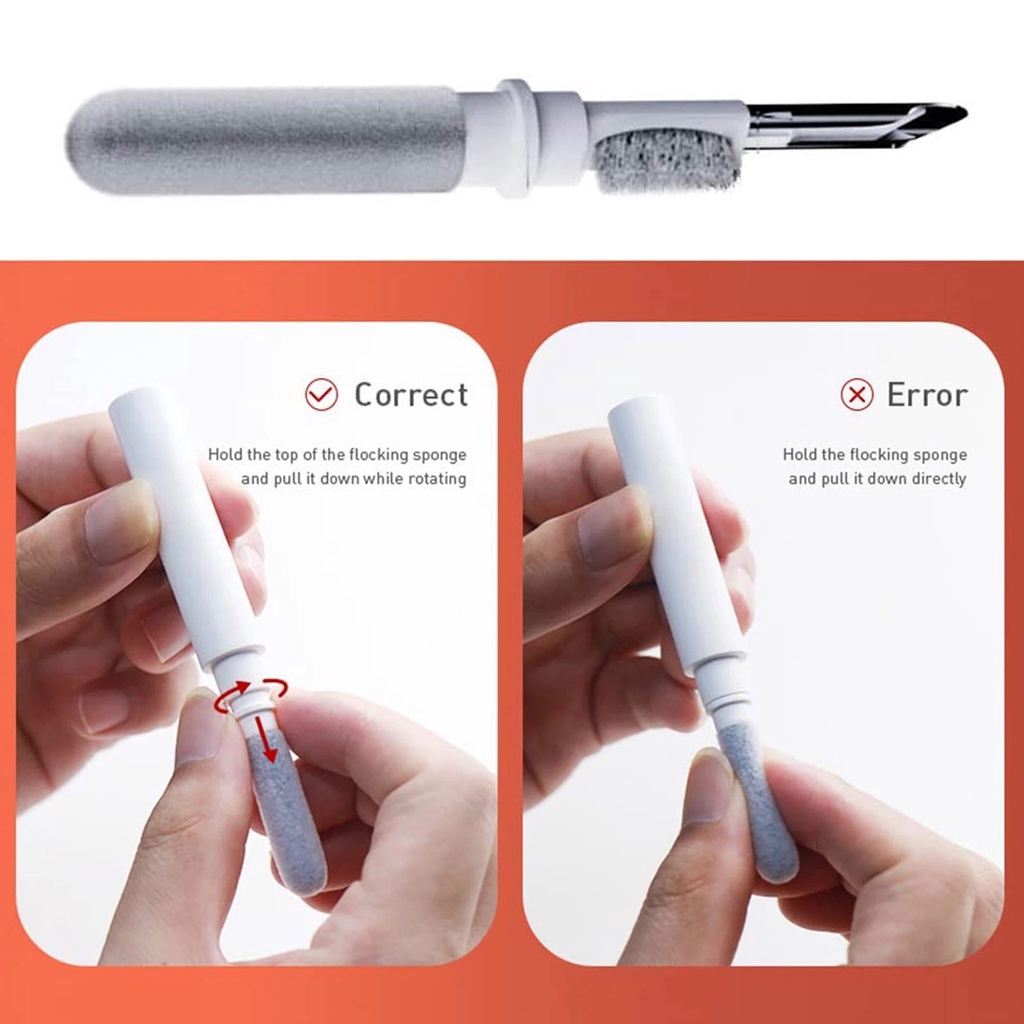 Correct

Hold the top of the flocking sponge and pull it down while rotating

Error

Hold the flocking sponge and pull it down directly