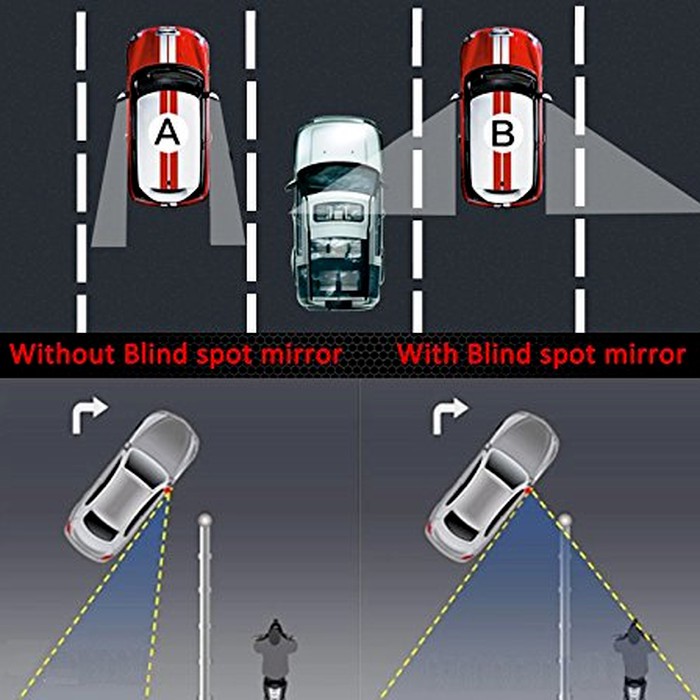 A

B

Without Blind spot mirror

With Blind spot mirror