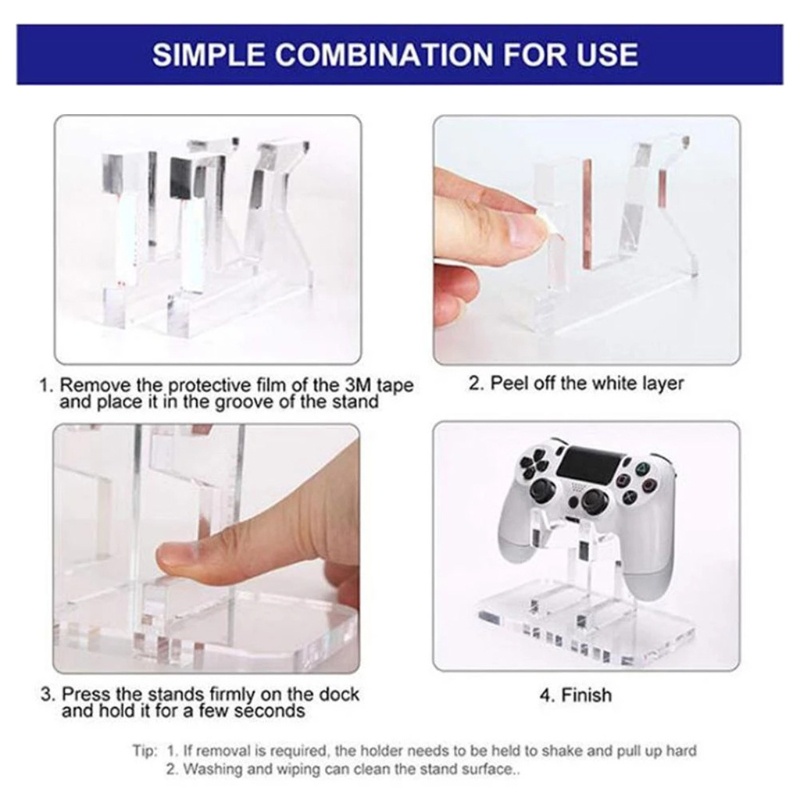 SIMPLE COMBINATION FOR USE

1. Remove the protective film of the 3M tape and place it in the groove of the stand

2. Peel off the white layer

3. Press the stands firmly on the dock and hold it for a few seconds

4. Finish

Tip: 1. If removal is required, the holder needs to be held to shake and pull up hard
2. Washing and wiping can clean the stand surface..