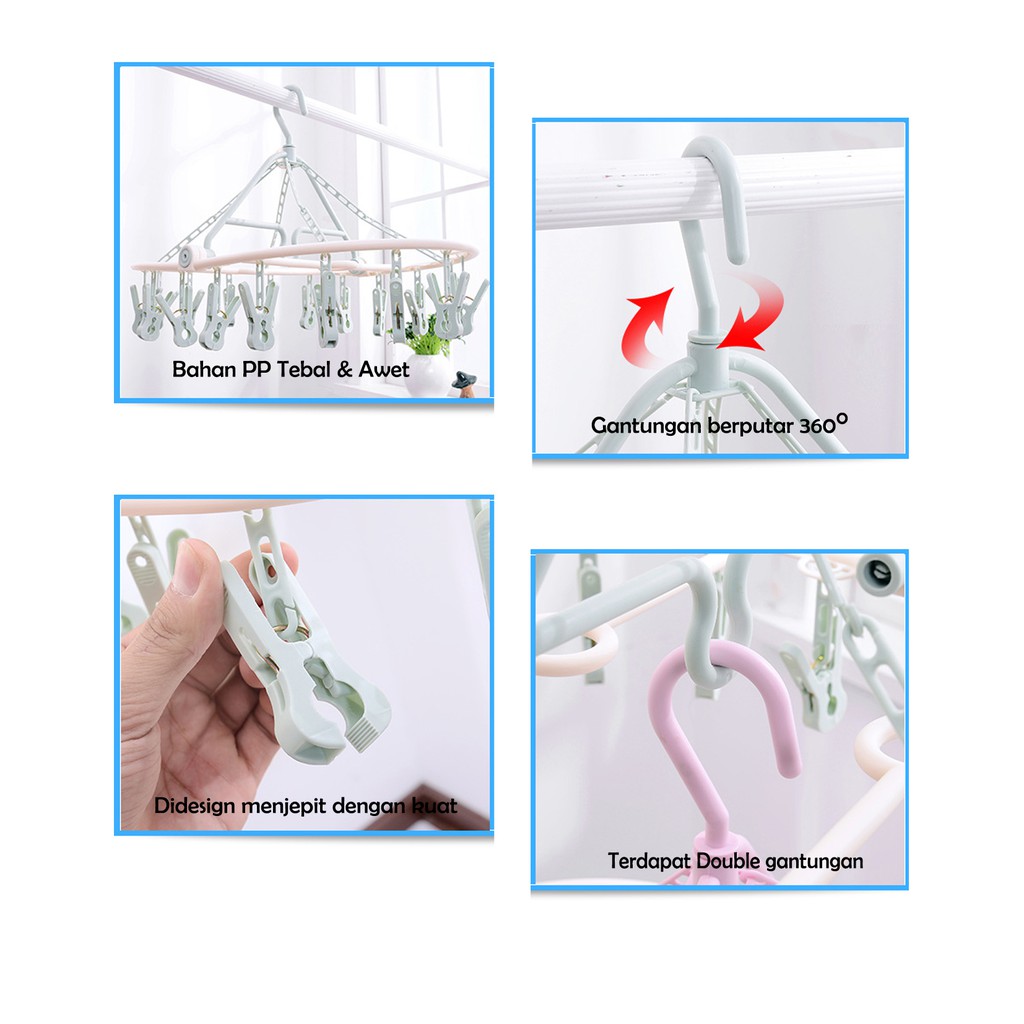 Bahan PP Tebal & Awet

Gantungan berputar 360°

Didesign menjepit dengan kuat

Terdapat Double gantungan