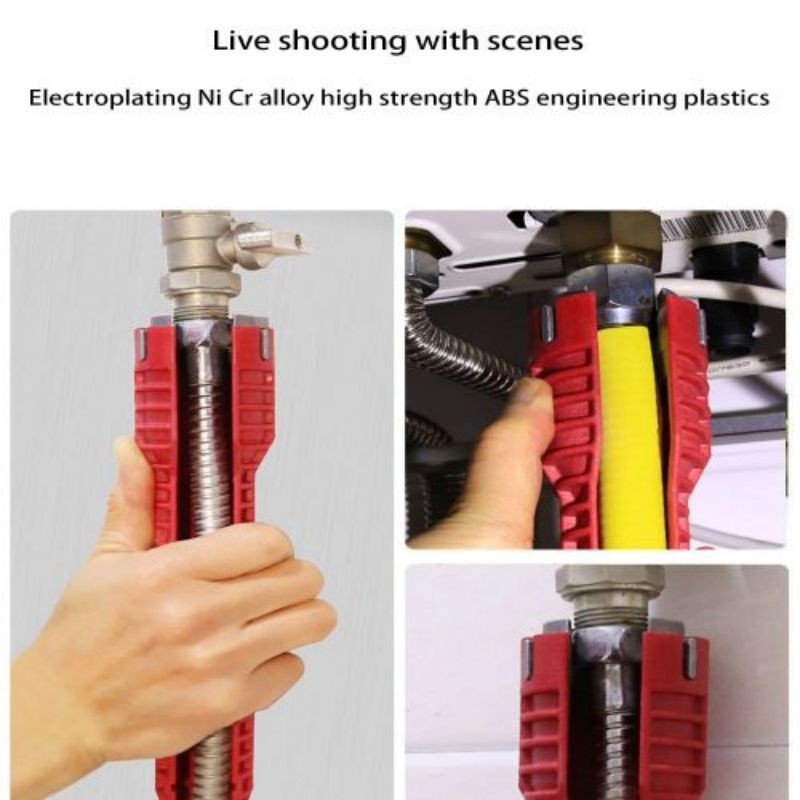 Live shooting with scenes

Electroplating Ni Cr alloy high strength ABS engineering plastics