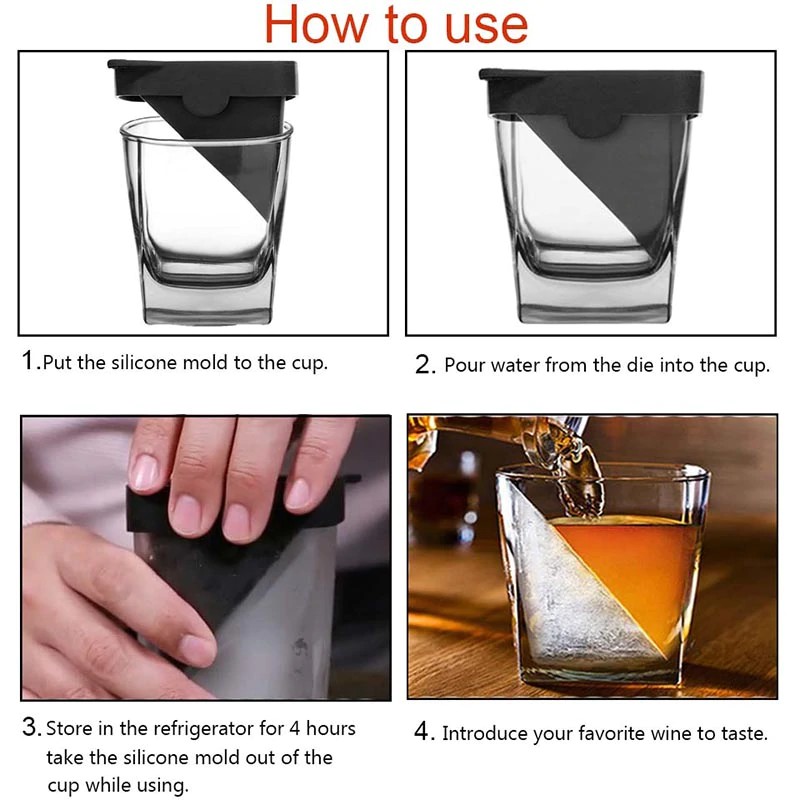 How to use

1.Put the silicone mold to the cup.

2. Pour water from the die into the cup.

3. Store in the refrigerator for 4 hours take the silicone mold out of the cup while using.

4. Introduce your favorite wine to taste.