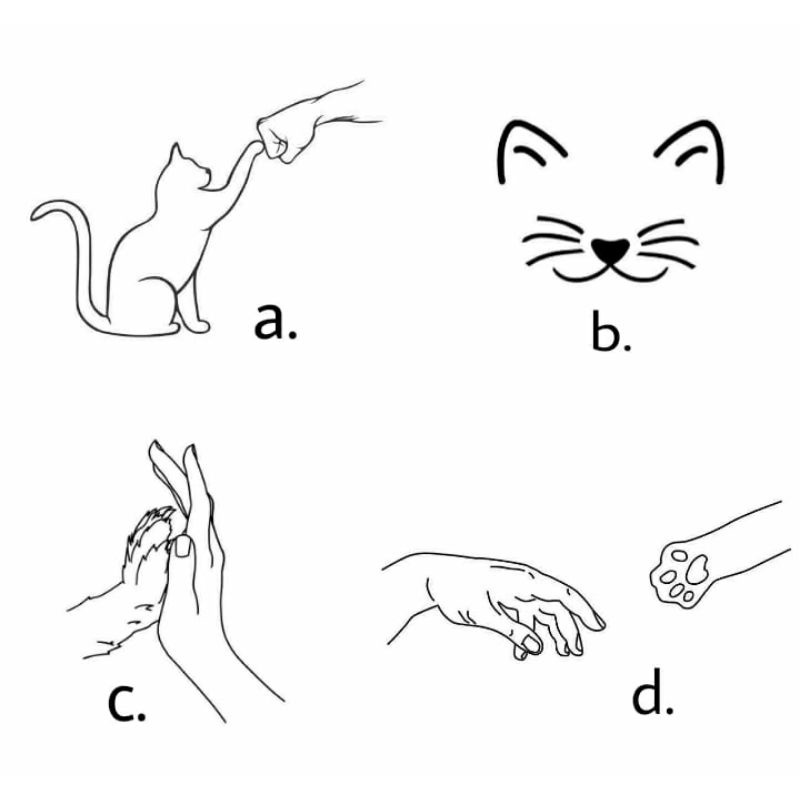 a.

b.

c.

d.