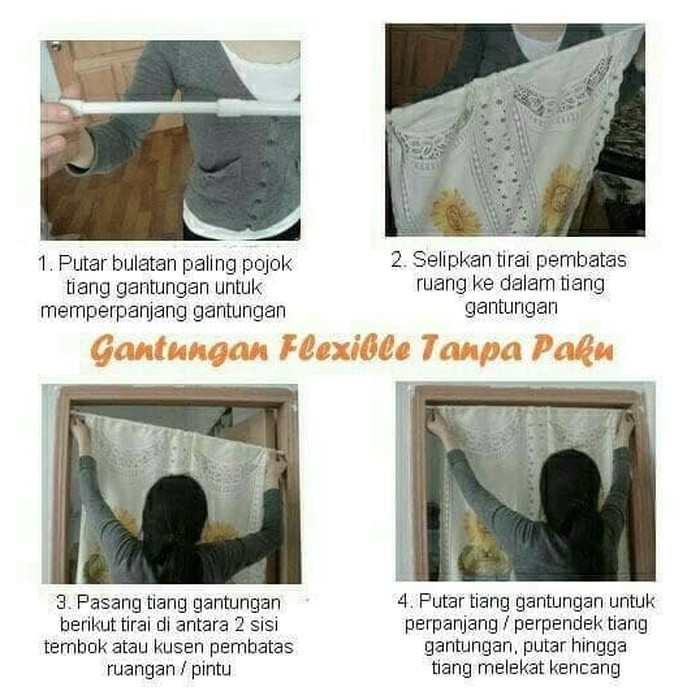 1. Putar bulatan paling pojok tiang gantungan untuk memperpanjang gantungan

2. Selipkan tirai pembatas ruang ke dalam tiang gantungan

Gantungan Flexible Tanpa Paku

3. Pasang tiang gantungan berikut tirai di antara 2 sisi tembok atau kusen pembatas ruangan / pintu

4. Putar tiang gantungan untuk perpanjang / perpendek tiang gantungan, putar hingga tiang melekat kencang