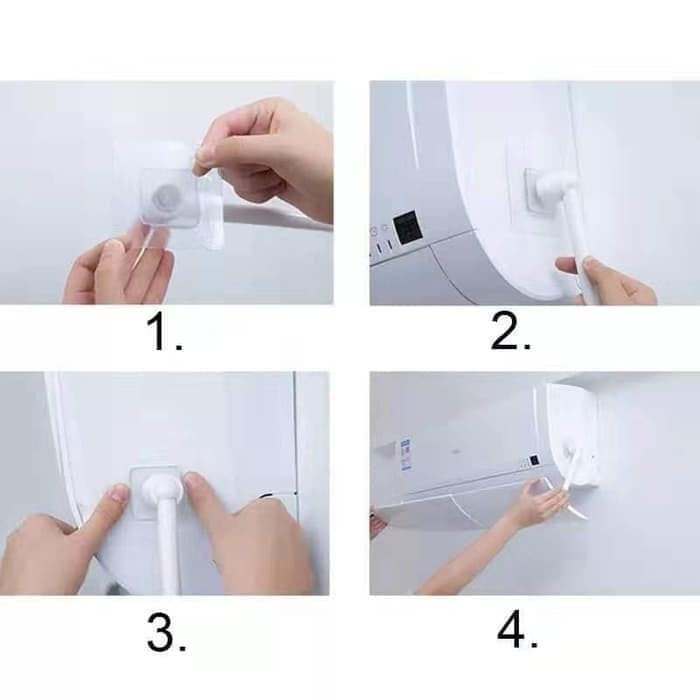 1.

2.

3.

4.