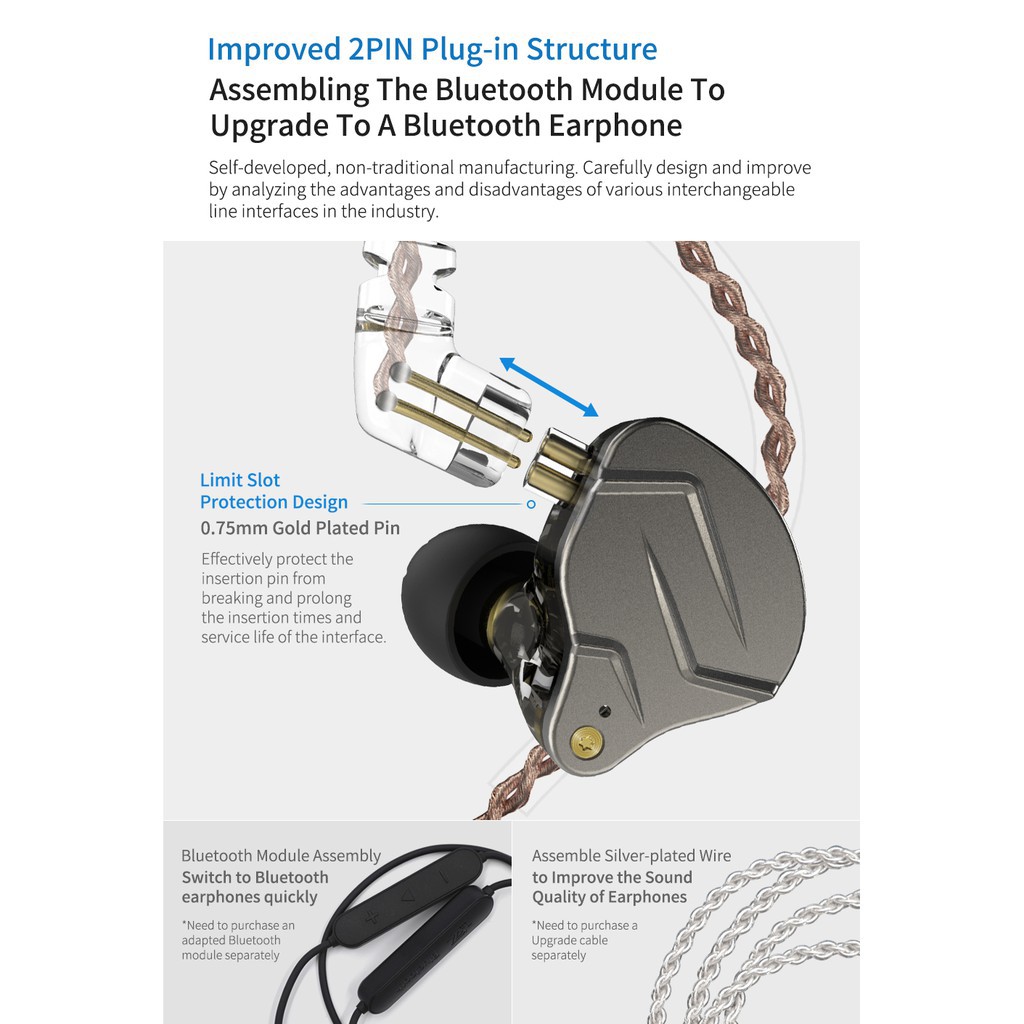 Improved 2PIN Plug-in Structure
Assembling The Bluetooth Module To Upgrade To A Bluetooth Earphone

Self-developed, non-traditional manufacturing. Carefully design and improve by analyzing the advantages and disadvantages of various interchangeable line interfaces in the industry.

Limit Slot Protection Design
0.75mm Gold Plated Pin

Effectively protect the insertion pin from breaking and prolong the insertion times and service life of the interface.

Bluetooth Module Assembly
Switch to Bluetooth earphones quickly

*Need to purchase an adapted Bluetooth module separately

Assemble Silver-plated Wire to Improve the Sound Quality of Earphones

*Need to purchase a Upgrade cable separately