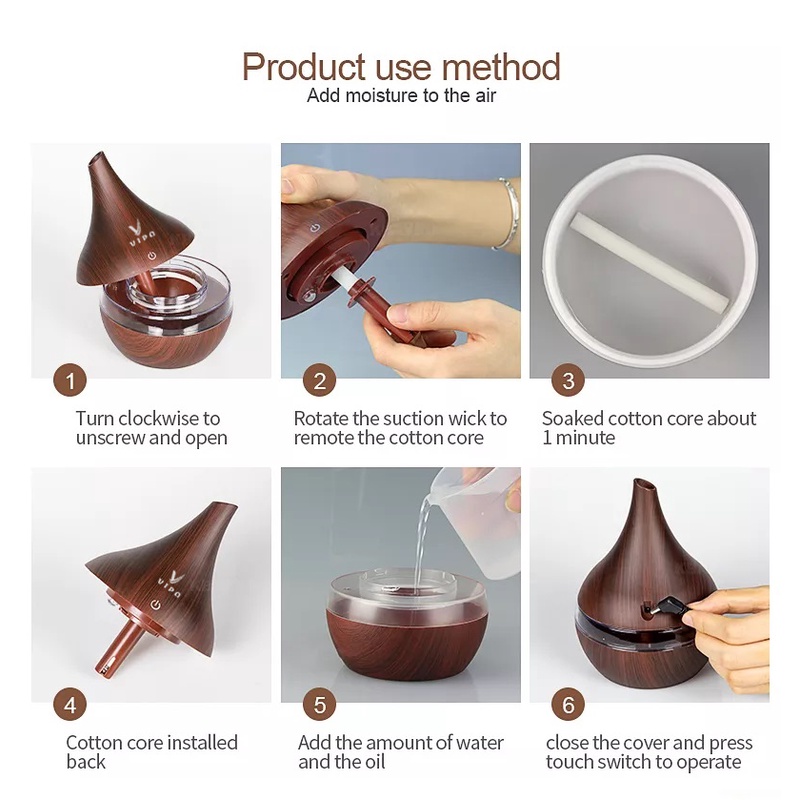 Product use method
Add moisture to the air

VIPA

1
Turn clockwise to unscrew and open

2
Rotate the suction wick to remote the cotton core

3
Soaked cotton core about 1 minute

VIPA

4
Cotton core installed back

5
Add the amount of water and the oil

6
close the cover and press touch switch to operate