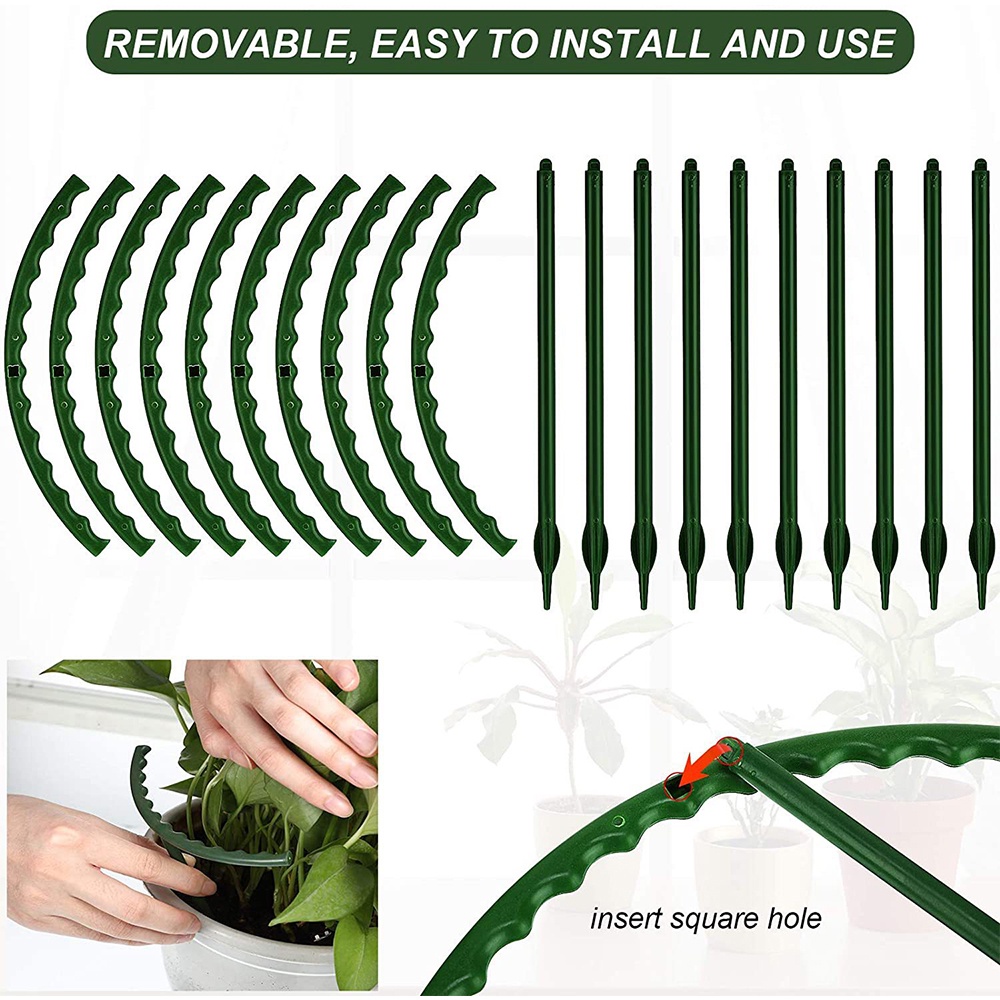 REMOVABLE, EASY TO INSTALL AND USE

insert square hole