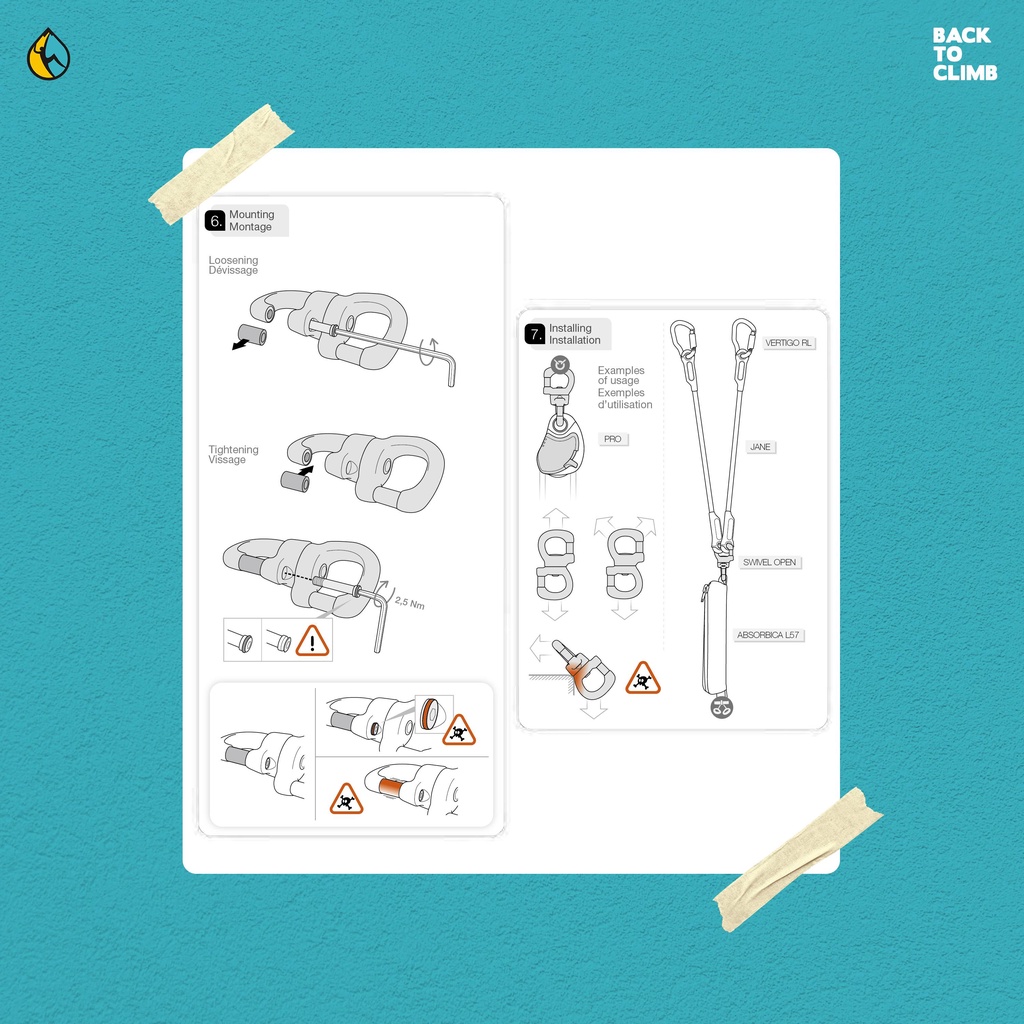 BACK TO CLIMB

6. Mounting
Montage

Loosening
Dévissage

Tightening
Vissage

2,5 Nm

7. Installing
Installation

Examples of usage
Exemples d'utilisation

PRO

VERTIGO RL

JANE

SWIVEL OPEN

ABSORBICA L57