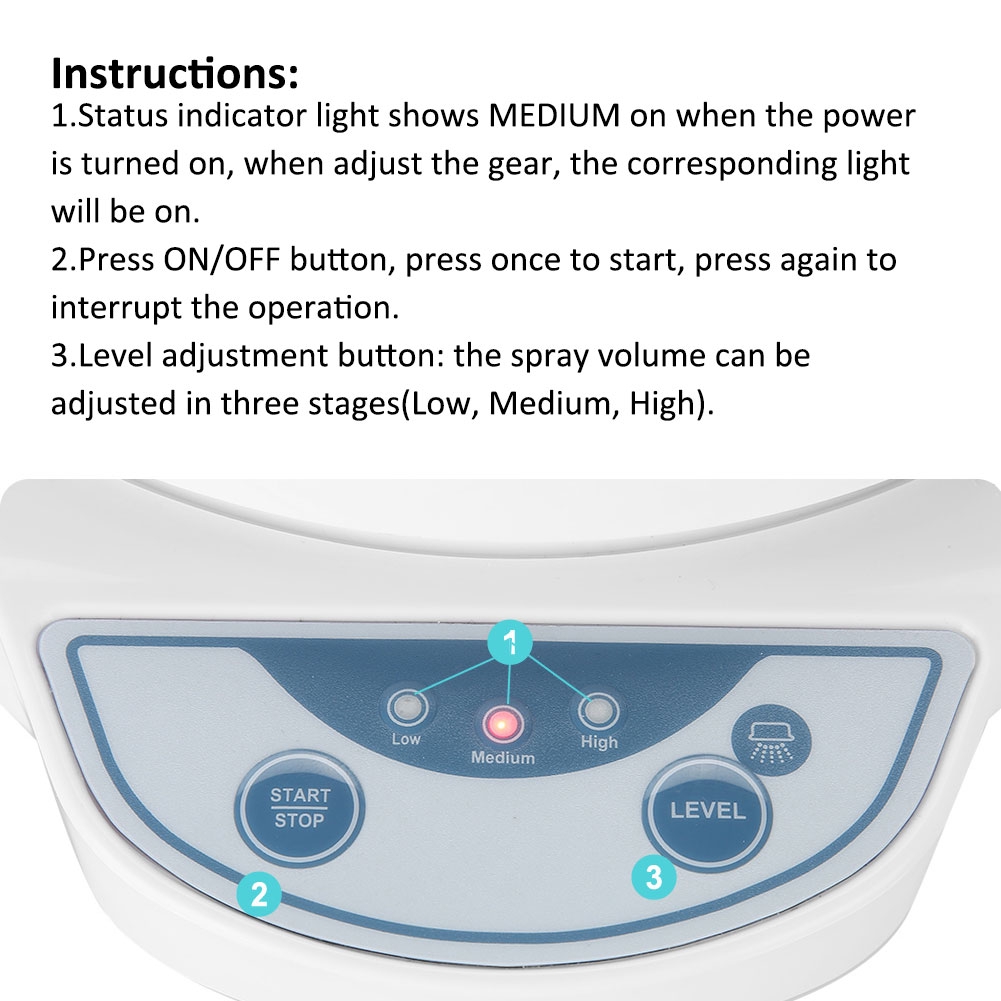 Instructions:
1.Status indicator light shows MEDIUM on when the power is turned on, when adjust the gear, the corresponding light will be on.
2.Press ON/OFF button, press once to start, press again to interrupt the operation.
3.Level adjustment button: the spray volume can be adjusted in three stages(Low, Medium, High).

1
Low
Medium
High
START
STOP
LEVEL
2
3