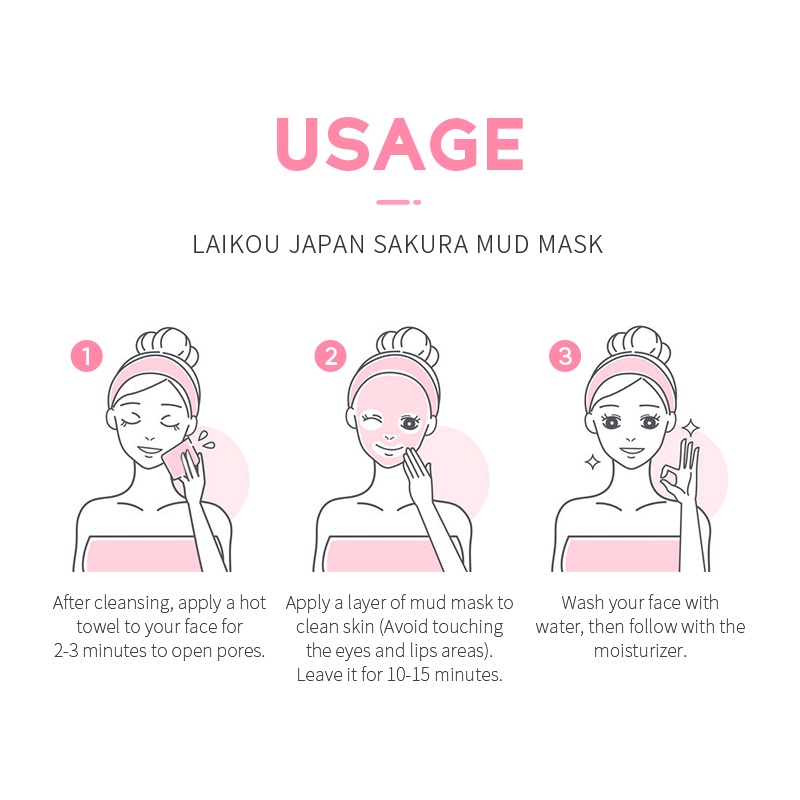 USAGE

LAIKOU JAPAN SAKURA MUD MASK

1

After cleansing, apply a hot towel to your face for 2-3 minutes to open pores.

2

Apply a layer of mud mask to clean skin (Avoid touching the eyes and lips areas). Leave it for 10-15 minutes.

3

Wash your face with water, then follow with the moisturizer.