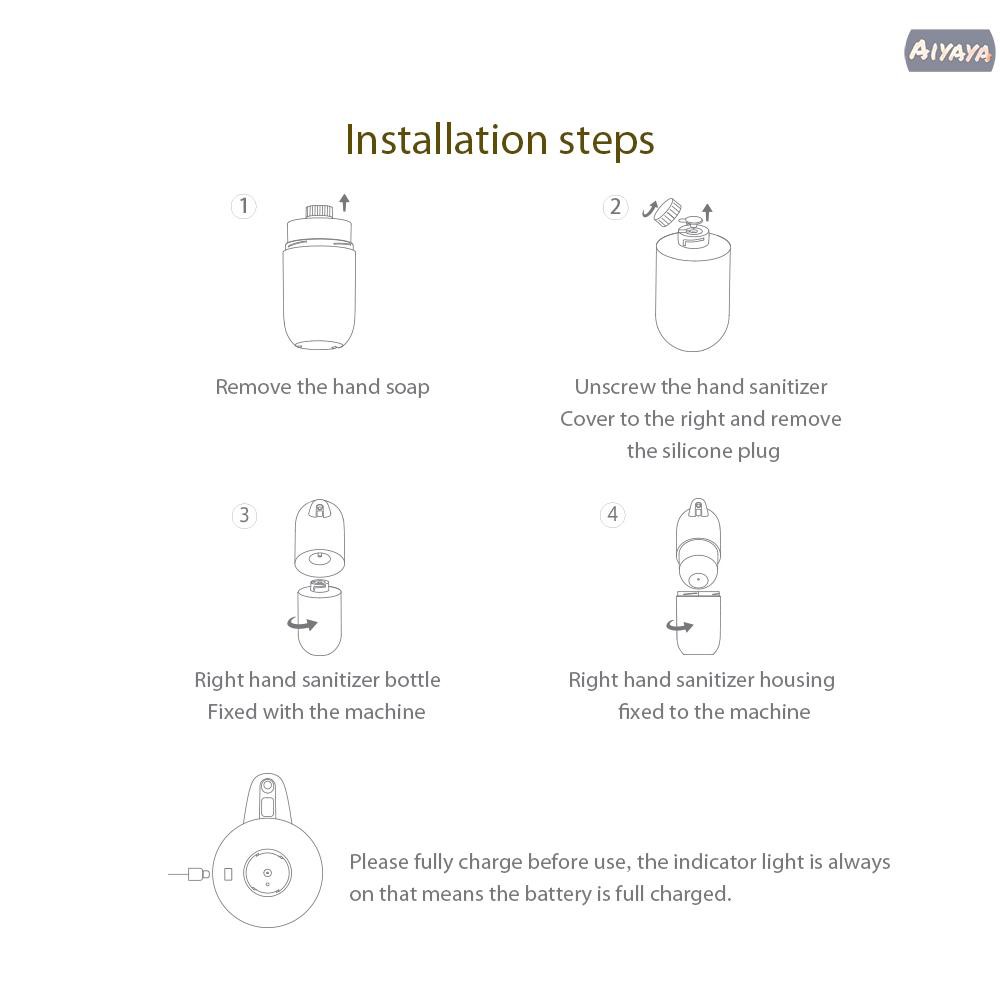 AIYAYA

Installation steps

1

Remove the hand soap

2

Unscrew the hand sanitizer Cover to the right and remove the silicone plug

3

Right hand sanitizer bottle Fixed with the machine

4

Right hand sanitizer housing fixed to the machine

Please fully charge before use, the indicator light is always on that means the battery is full charged.