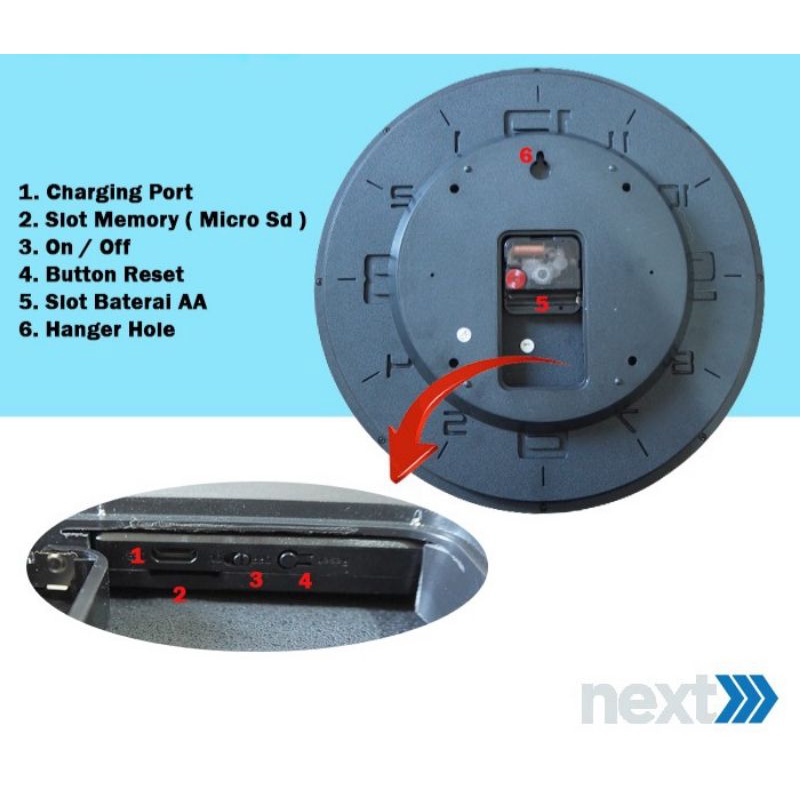 1. Charging Port
2. Slot Memory ( Micro Sd )
3. On / Off
4. Button Reset
5. Slot Baterai AA
6. Hanger Hole

6

5

1
2
3
4

next