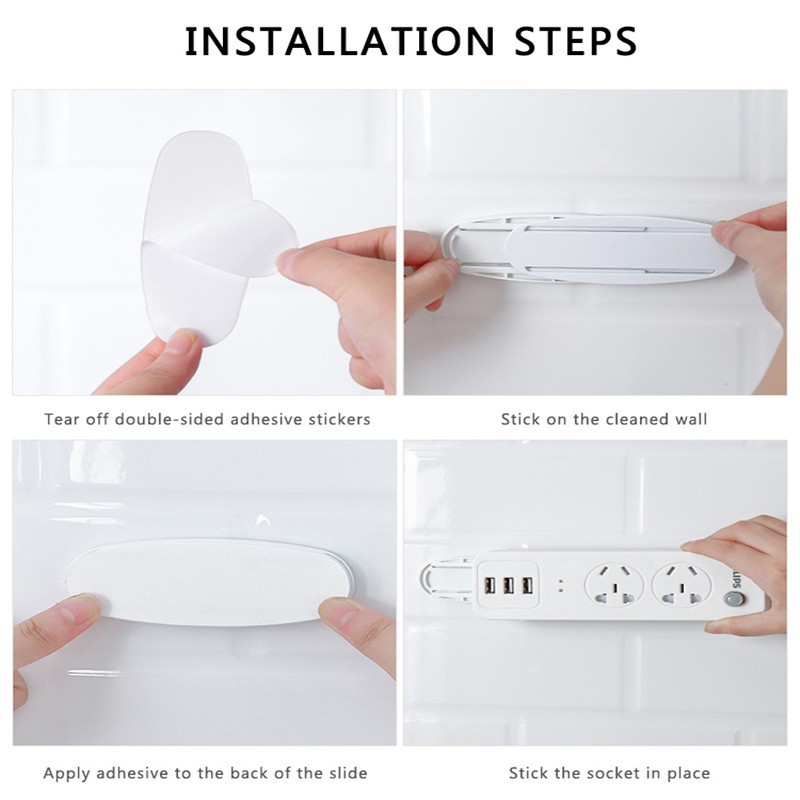 INSTALLATION STEPS

Tear off double-sided adhesive stickers

Stick on the cleaned wall

Apply adhesive to the back of the slide

LIPS

Stick the socket in place