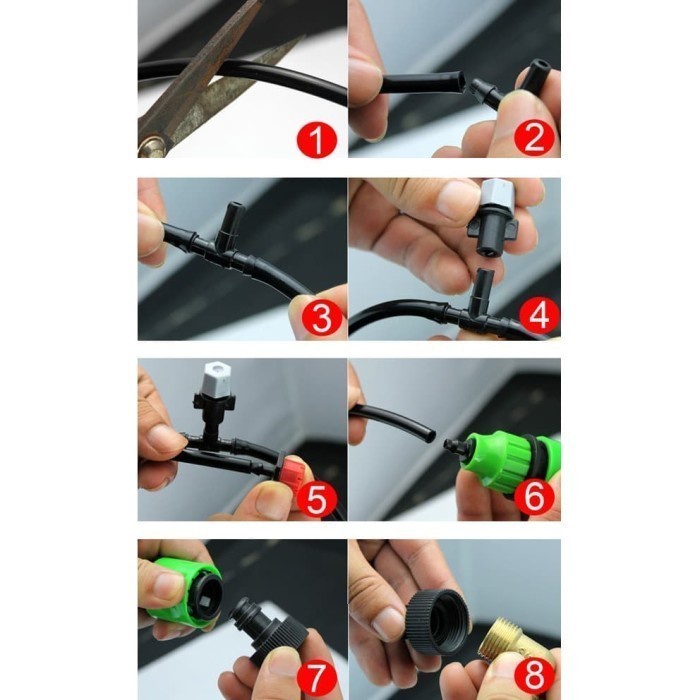 1
2
3
4
5
6
7
8