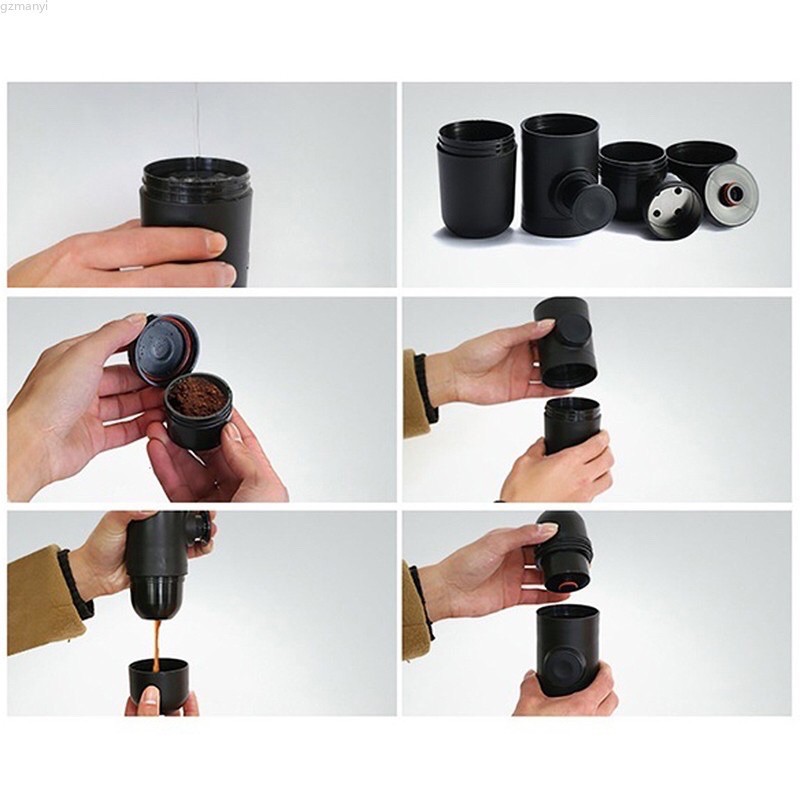 gzmanyi