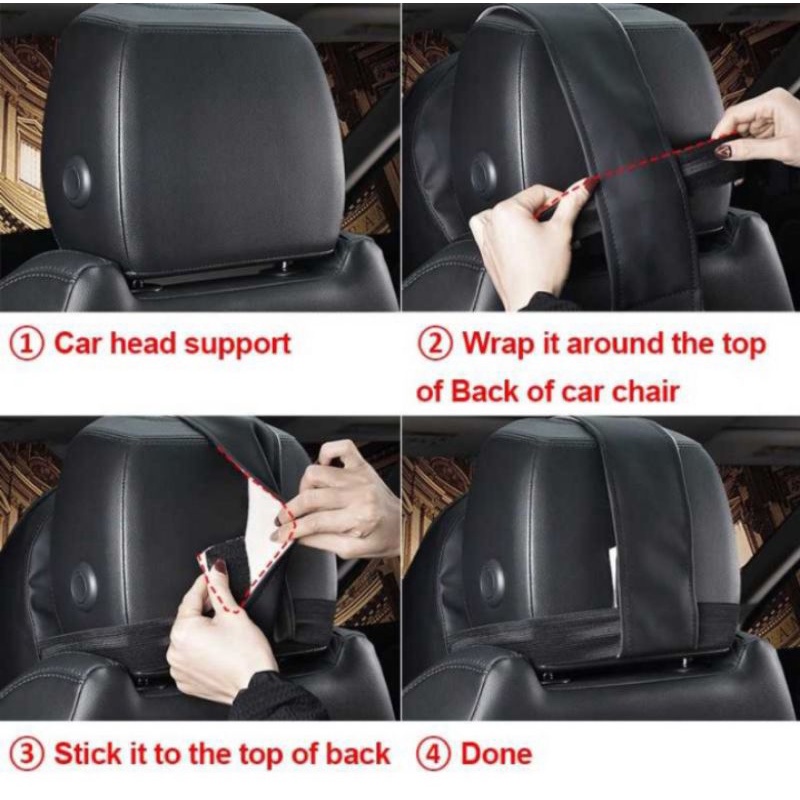 ① Car head support

② Wrap it around the top of Back of car chair

③ Stick it to the top of back

④ Done