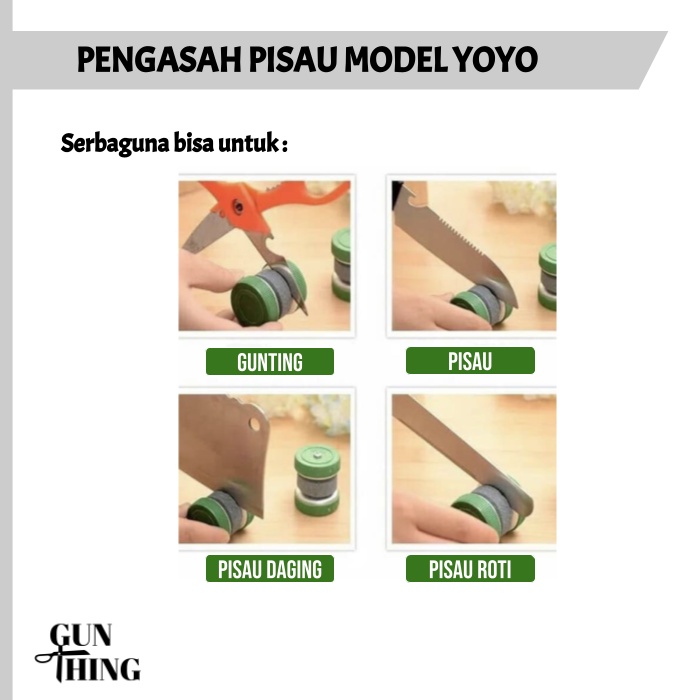 PENGASAH PISAU MODEL YOYO

Serbaguna bisa untuk :

GUNTING

PISAU

PISAU DAGING

PISAU ROTI

GUN
THING