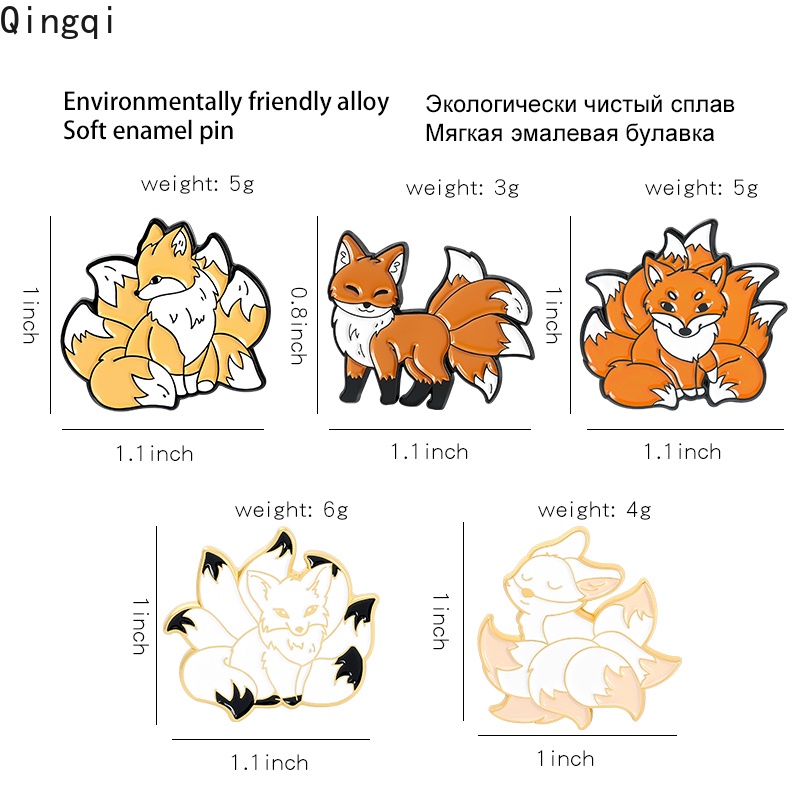 Qingqi

Environmentally friendly alloy
Soft enamel pin

Экологически чистый сплав
Мягкая эмалевая булавка

weight: 5g
1inch
1.1inch

weight: 3g
0.8inch
1.1inch

weight: 5g
1inch
1.1inch

weight: 6g
1inch
1.1inch

weight: 4g
1inch
1inch