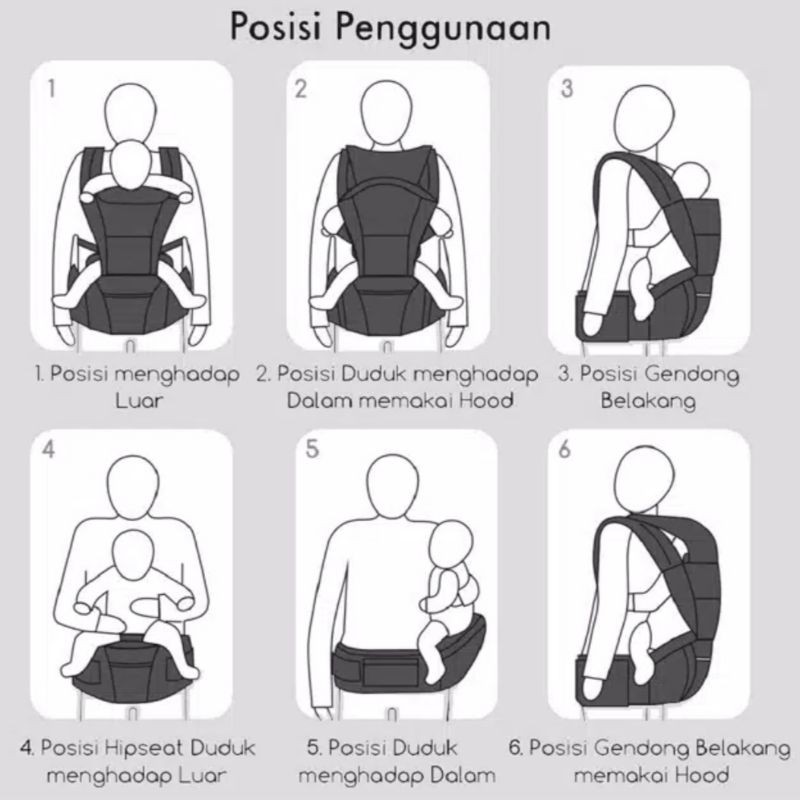 Posisi Penggunaan

1

1. Posisi menghadap Luar

2

2. Posisi Duduk menghadap Dalam memakai Hood

3

3. Posisi Gendong Belakang

4

4. Posisi Hipseat Duduk menghadap Luar

5

5. Posisi Duduk menghadap Dalam

6

6. Posisi Gendong Belakang memakai Hood