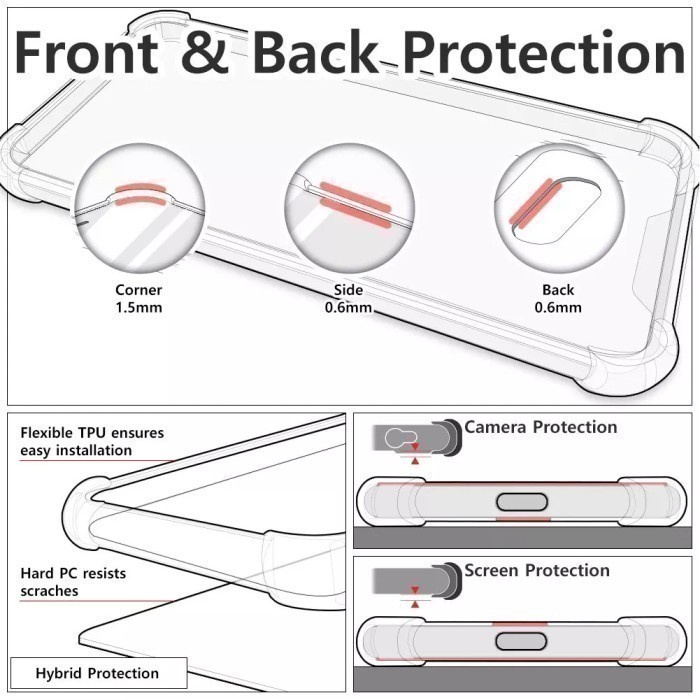 Front & Back Protection

Corner
1.5mm

Side
0.6mm

Back
0.6mm

Flexible TPU ensures easy installation

Hard PC resists scraches

Hybrid Protection

Camera Protection

Screen Protection