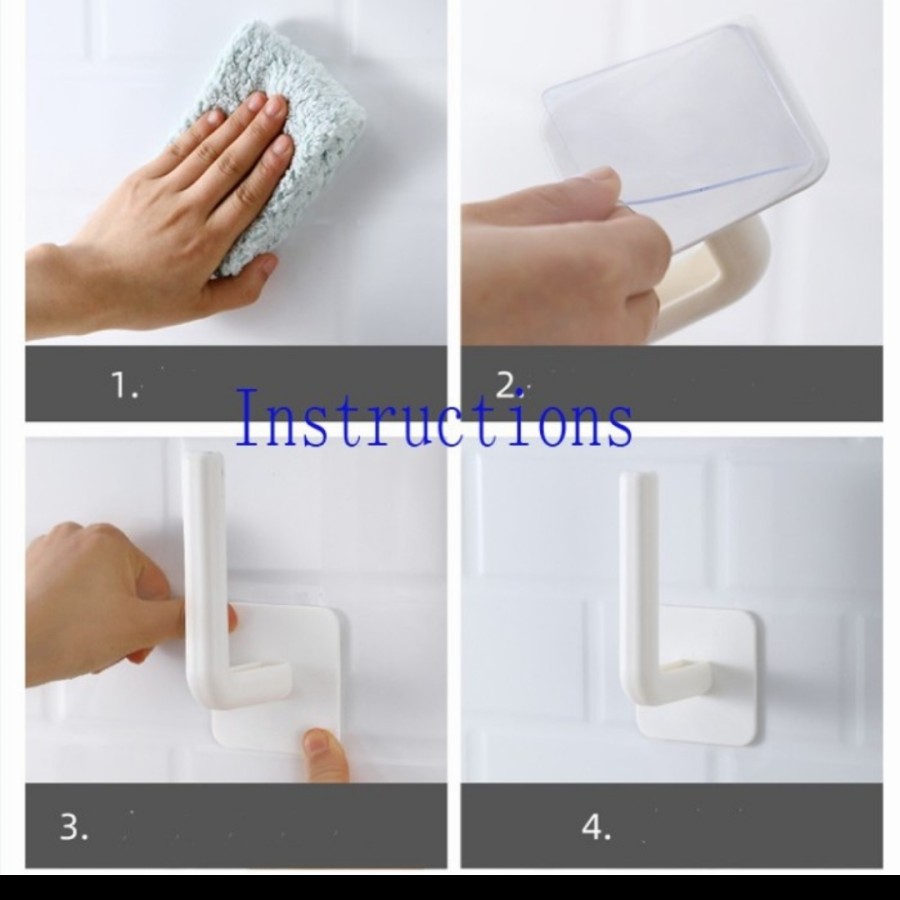 1.

2.

Instructions

3.

4.