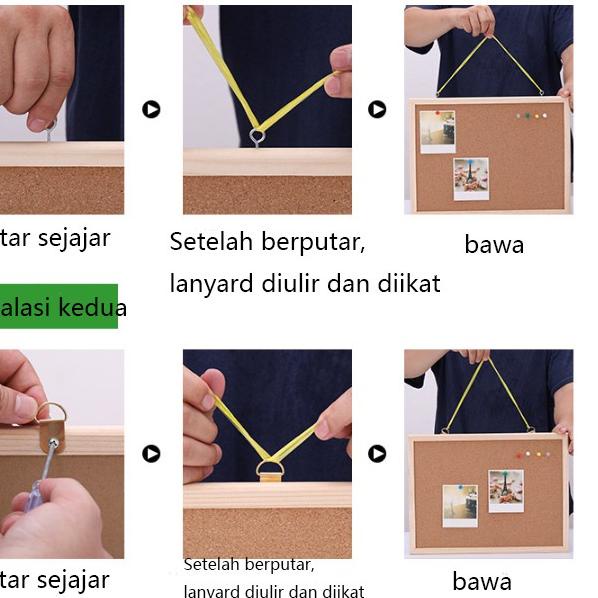 tar sejajar

Setelah berputar,
lanyard diulir dan diikat

bawa

alasi kedua

tar sejajar

Setelah berputar,
lanyard diulir dan diikat

bawa