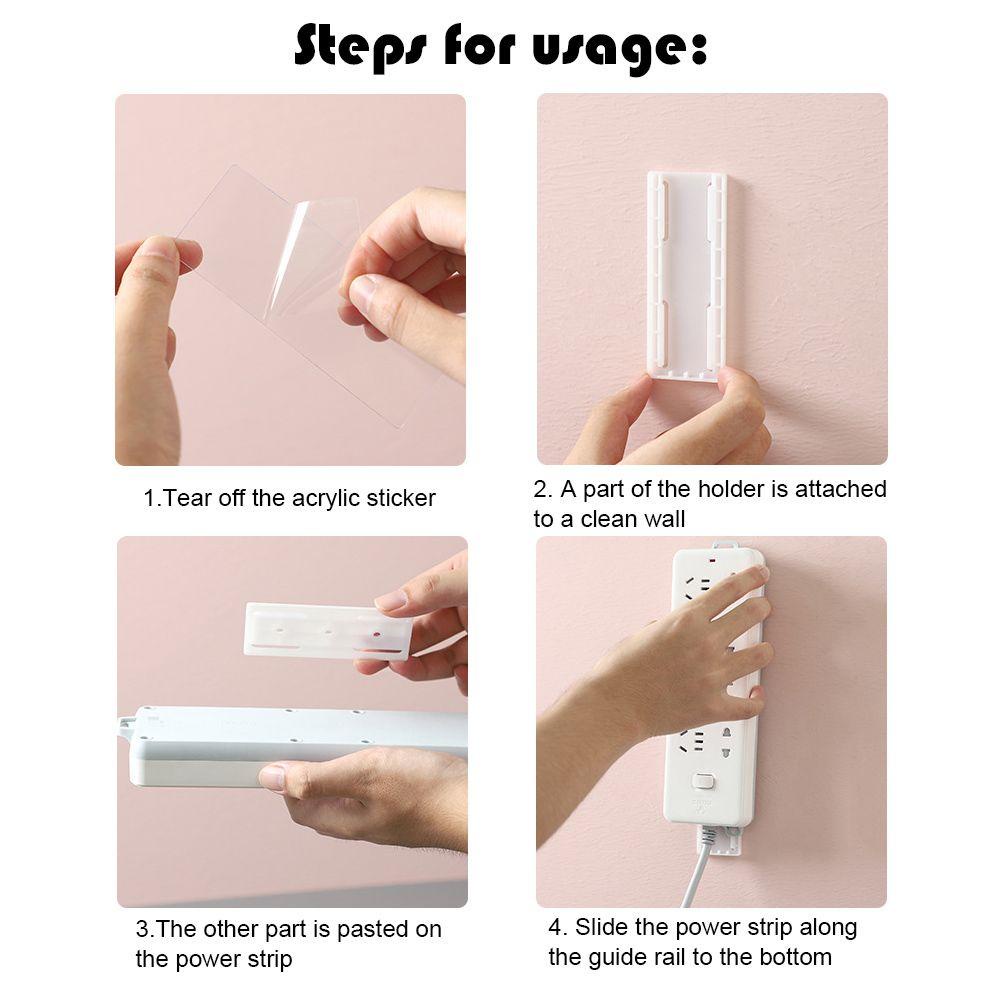 Steps for usage:

1.Tear off the acrylic sticker

2. A part of the holder is attached to a clean wall

3.The other part is pasted on the power strip

4. Slide the power strip along the guide rail to the bottom